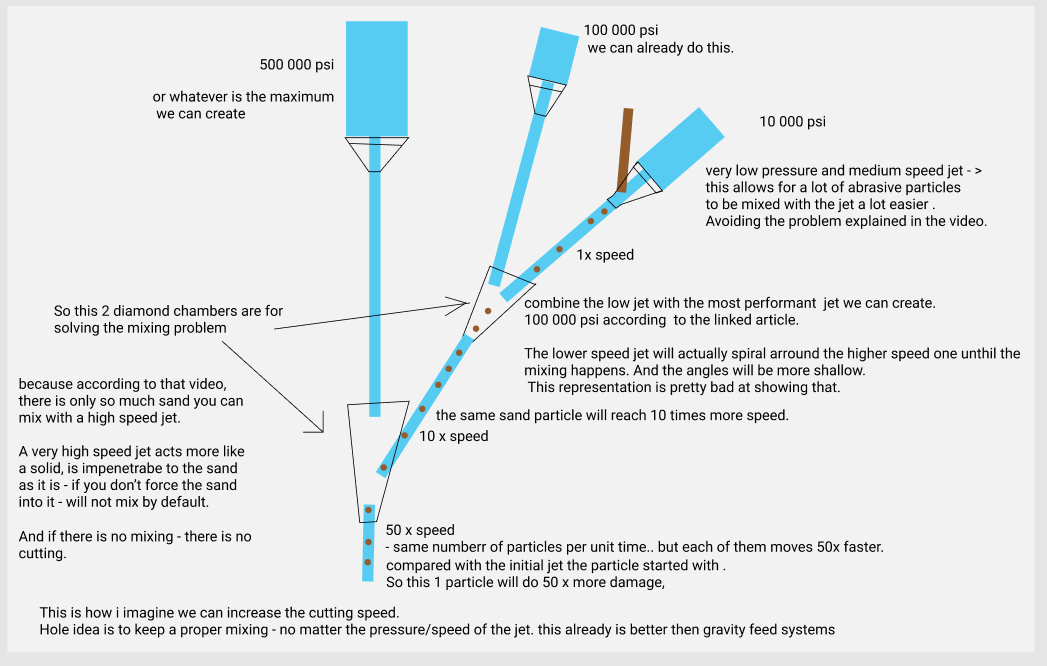 500 000 psi

or whatever is the maximum we can create

100 000 psi
we can already do this.

10 000 psi

very low pressure and medium speed jet - > this allows for a lot of abrasive particles to be mixed with the jet a lot easier . Avoiding the problem explained in the video.

1x speed

So this 2 diamond chambers are for solving the mixing problem

combine the low jet with the most performant jet we can create. 100 000 psi according to the linked article.

The lower speed jet will actually spiral arround the higher speed one unthil the mixing happens. And the angles will be more shallow. This representation is pretty bad at showing that.

because according to that video, there is only so much sand you can mix with a high speed jet.

A very high speed jet acts more like a solid, is impenetrabe to the sand as it is - if you don't force the sand into it - will not mix by default.

And if there is no mixing - there is no cutting.

the same sand particle will reach 10 times more speed.

10 x speed

50 x speed
- same numberr of particles per unit time.. but each of them moves 50x faster. compared with the initial jet the particle started with . So this 1 particle will do 50 x more damage,

This is how i imagine we can increase the cutting speed.
Hole idea is to keep a proper mixing - no matter the pressure/speed of the jet. this already is better then gravity feed systems