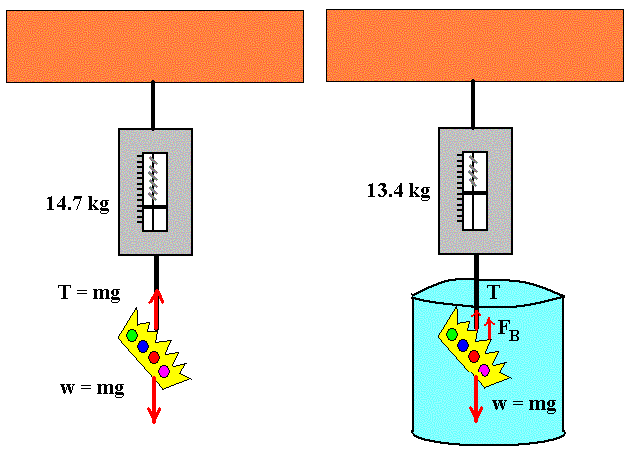 14.7 kg

T = mg

w = mg

13.4 kg

T

$F_B$

w = mg