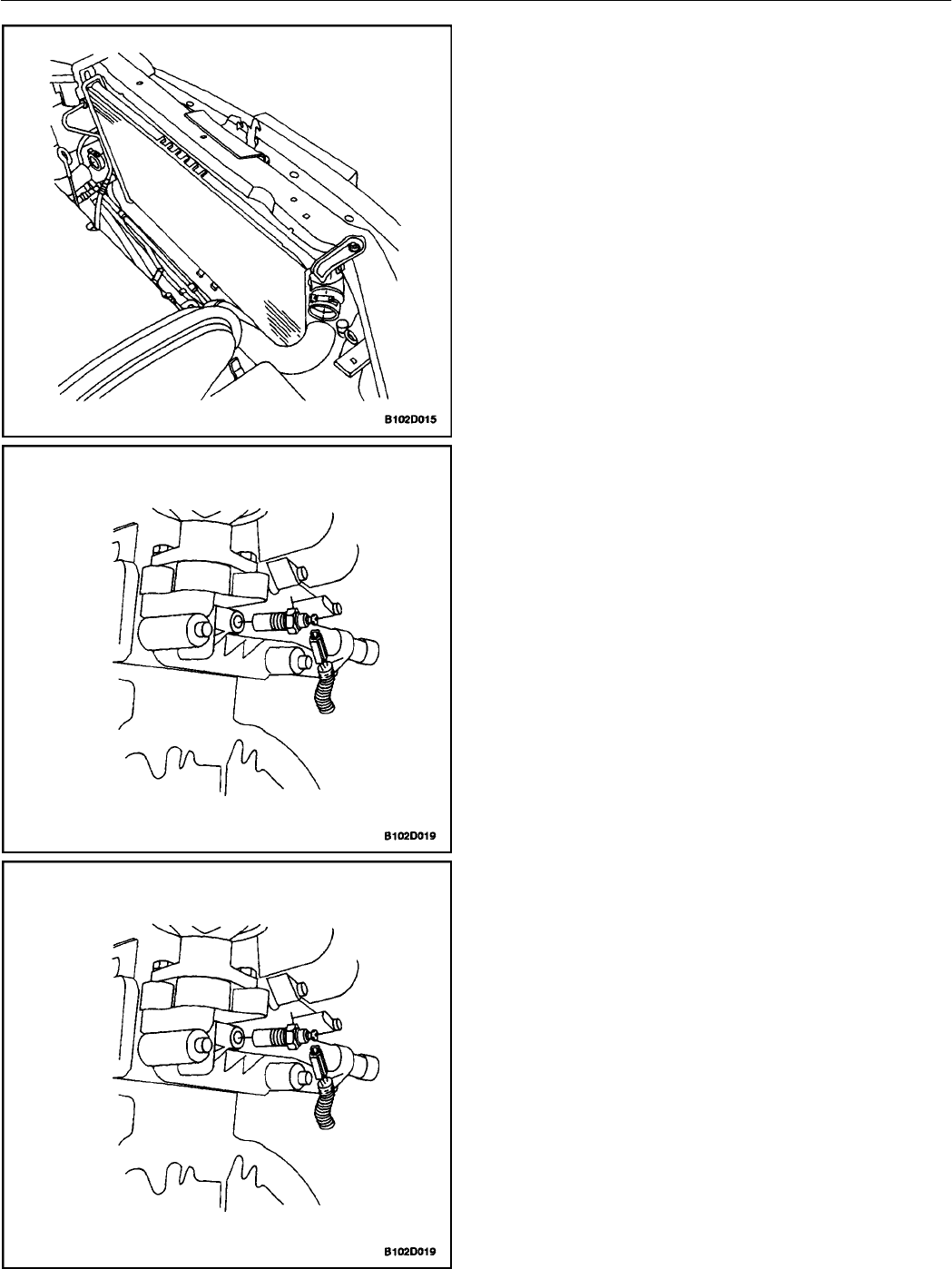 B102D015

B102D019

B102D019