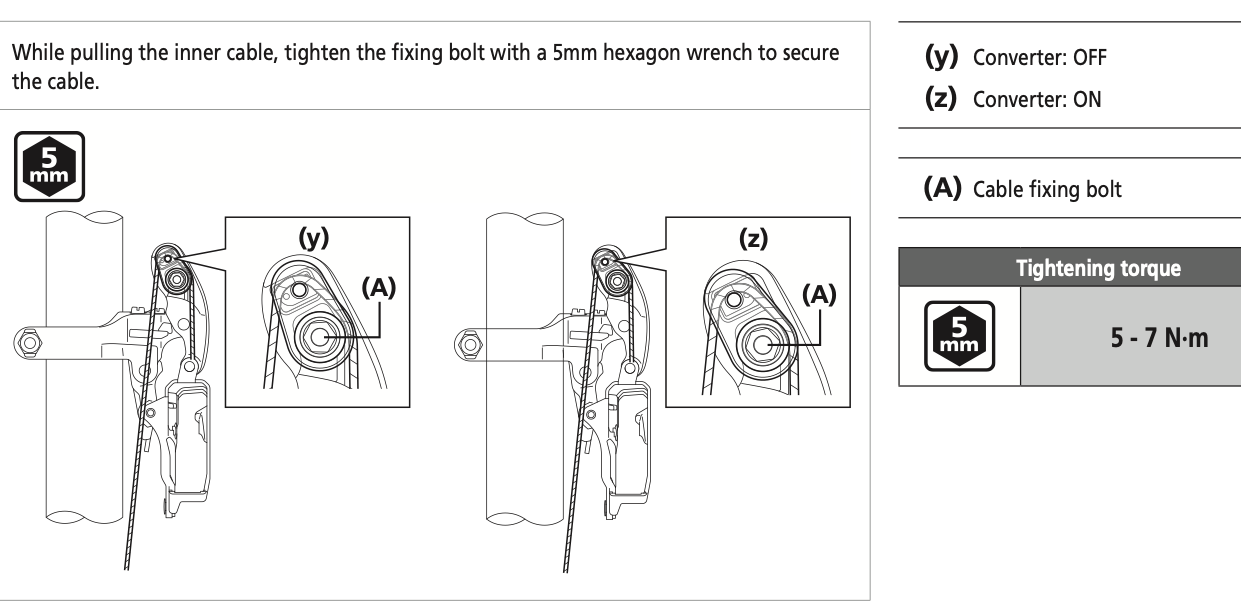 While pulling the inner cable, tighten the fixing bolt with a 5mm hexagon wrench to secure the cable.

5 mm

(y)

(A)

(z)

(A)

(y) Converter: OFF

(z) Converter: ON

(A) Cable fixing bolt

| Tightening torque | |
|---|---|
| 5 mm | 5 - 7 N·m |