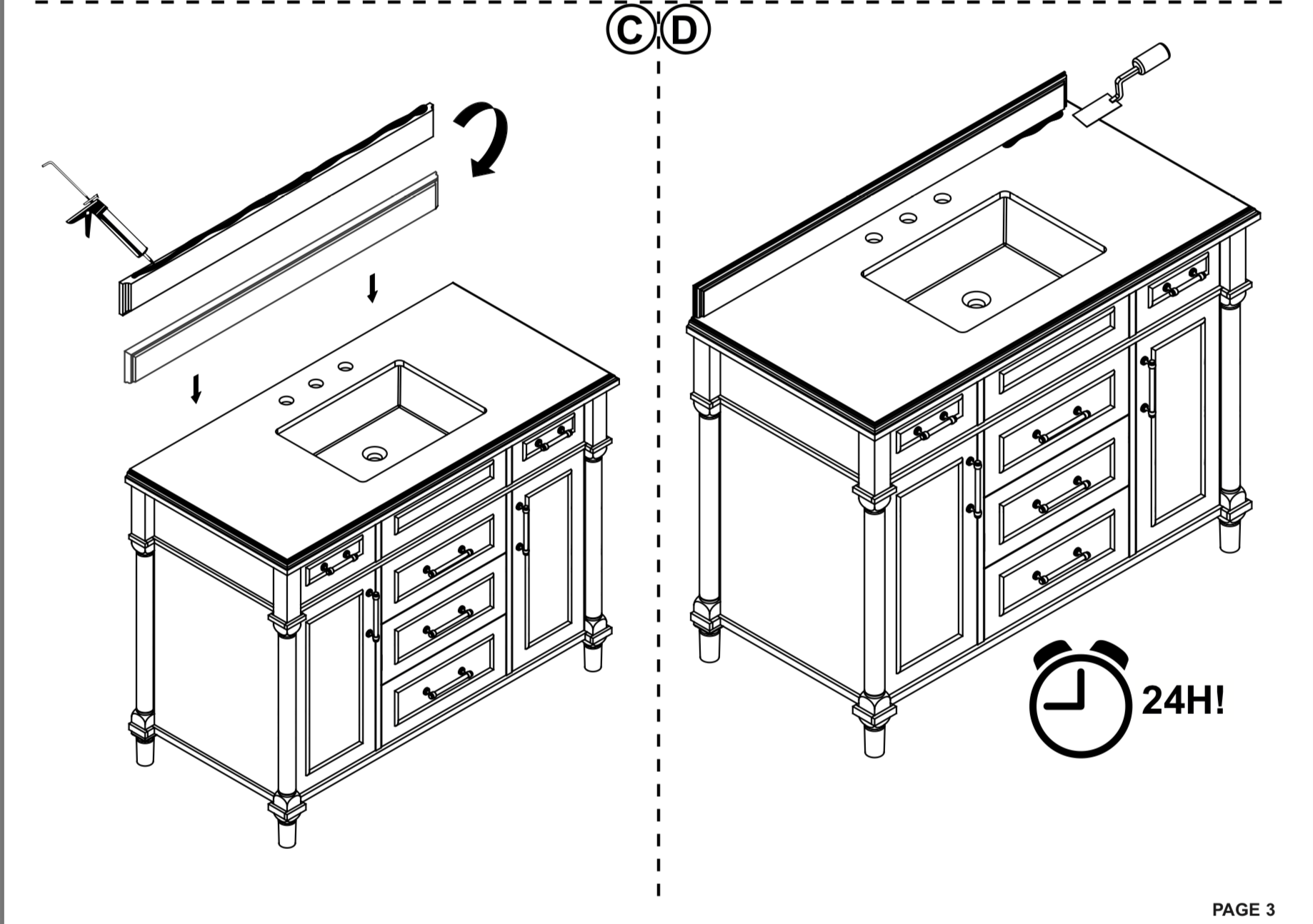 C D

24H!

PAGE 3