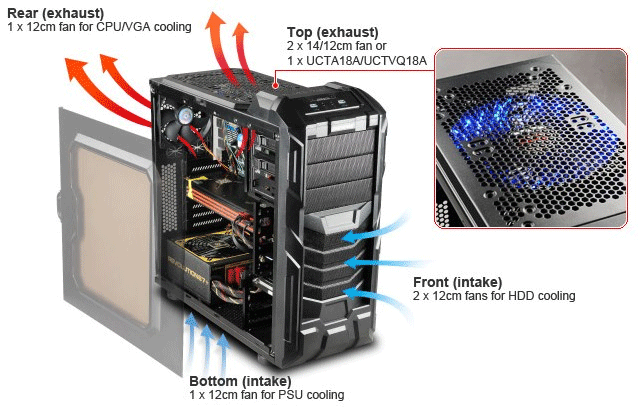 Rear (exhaust)
1 x 12cm fan for CPU/VGA cooling

Top (exhaust)
2 x 14/12cm fan or
1 x UCTA18A/UCTVQ18A

REVOLUTION87+

Front (intake)
2 x 12cm fans for HDD cooling

Bottom (intake)
1 x 12cm fan for PSU cooling