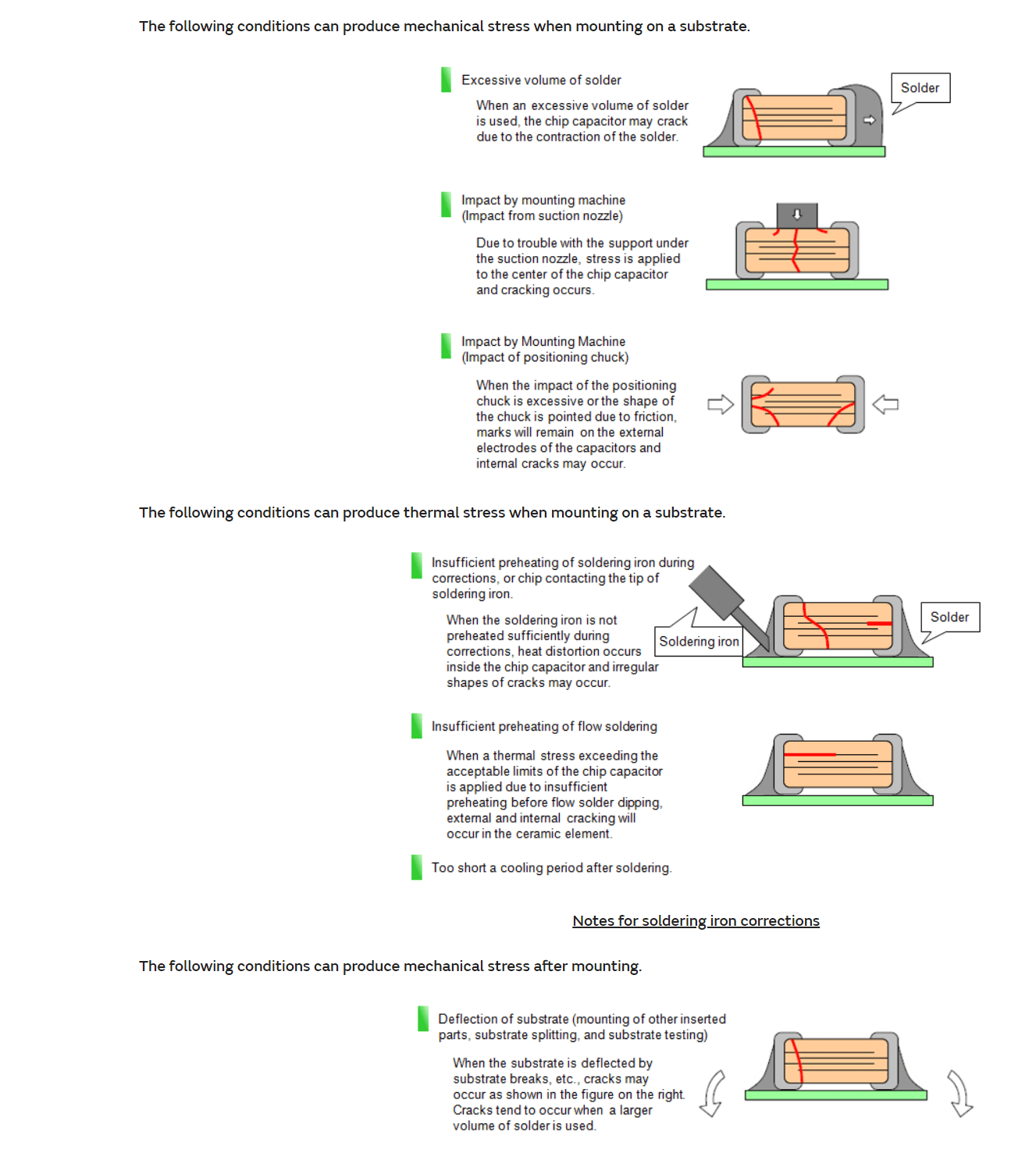 The following conditions can produce mechanical stress when mounting on a substrate.

Excessive volume of solder

When an excessive volume of solder is used, the chip capacitor may crack due to the contraction of the solder.

Solder

Impact by mounting machine (Impact from suction nozzle)

Due to trouble with the support under the suction nozzle, stress is applied to the center of the chip capacitor and cracking occurs.

Impact by Mounting Machine (Impact of positioning chuck)

When the impact of the positioning chuck is excessive or the shape of the chuck is pointed due to friction, marks will remain on the external electrodes of the capacitors and internal cracks may occur.

The following conditions can produce thermal stress when mounting on a substrate.

Insufficient preheating of soldering iron during corrections, or chip contacting the tip of soldering iron.

When the soldering iron is not preheated sufficiently during corrections, heat distortion occurs inside the chip capacitor and irregular shapes of cracks may occur.

Soldering iron

Solder

Insufficient preheating of flow soldering

When a thermal stress exceeding the acceptable limits of the chip capacitor is applied due to insufficient preheating before flow solder dipping, external and internal cracking will occur in the ceramic element.

Too short a cooling period after soldering.

Notes for soldering iron corrections

The following conditions can produce mechanical stress after mounting.

Deflection of substrate (mounting of other inserted parts, substrate splitting, and substrate testing)

When the substrate is deflected by substrate breaks, etc., cracks may occur as shown in the figure on the right. Cracks tend to occur when a larger volume of solder is used.