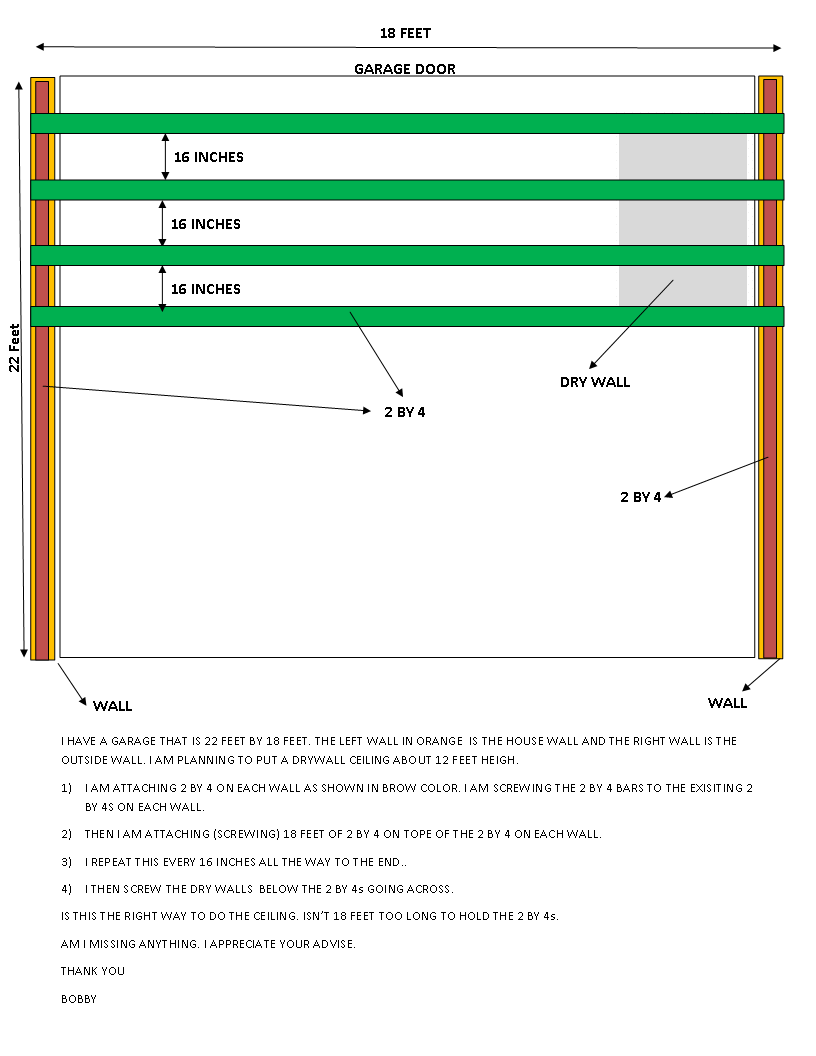 18 FEET

GARAGE DOOR

22 Feet

16 INCHES

16 INCHES

16 INCHES

DRY WALL

2 BY 4

2 BY 4

WALL

WALL

I HAVE A GARAGE THAT IS 22 FEET BY 18 FEET. THE LEFT WALL IN ORANGE IS THE HOUSE WALL AND THE RIGHT WALL IS THE OUTSIDE WALL. I AM PLANNING TO PUT A DRYWALL CEILING ABOUT 12 FEET HEIGH.

1) I AM ATTACHING 2 BY 4 ON EACH WALL AS SHOWN IN BROW COLOR. I AM SCREWING THE 2 BY 4 BARS TO THE EXISITING 2 BY 4S ON EACH WALL.

2) THEN I AM ATTACHING (SCREWING) 18 FEET OF 2 BY 4 ON TOPE OF THE 2 BY 4 ON EACH WALL.

3) I REPEAT THIS EVERY 16 INCHES ALL THE WAY TO THE END..

4) I THEN SCREW THE DRY WALLS BELOW THE 2 BY 4s GOING ACROSS.

IS THIS THE RIGHT WAY TO DO THE CEILING. ISN'T 18 FEET TOO LONG TO HOLD THE 2 BY 4s.

AM I MISSING ANYTHING. I APPRECIATE YOUR ADVISE.

THANK YOU

BOBBY