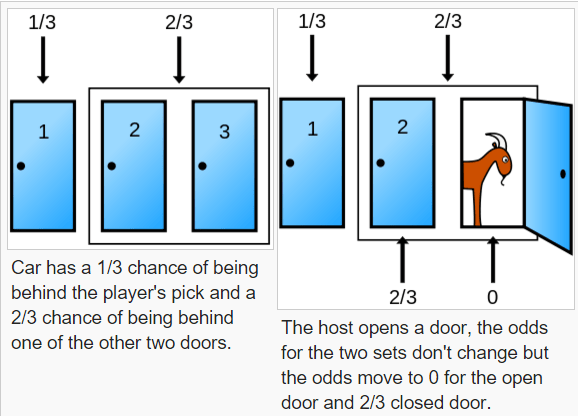 1/3

2/3

1

2

3

Car has a 1/3 chance of being behind the player's pick and a 2/3 chance of being behind one of the other two doors.

1/3

2/3

1

2

2/3

0

The host opens a door, the odds for the two sets don't change but the odds move to 0 for the open door and 2/3 closed door.