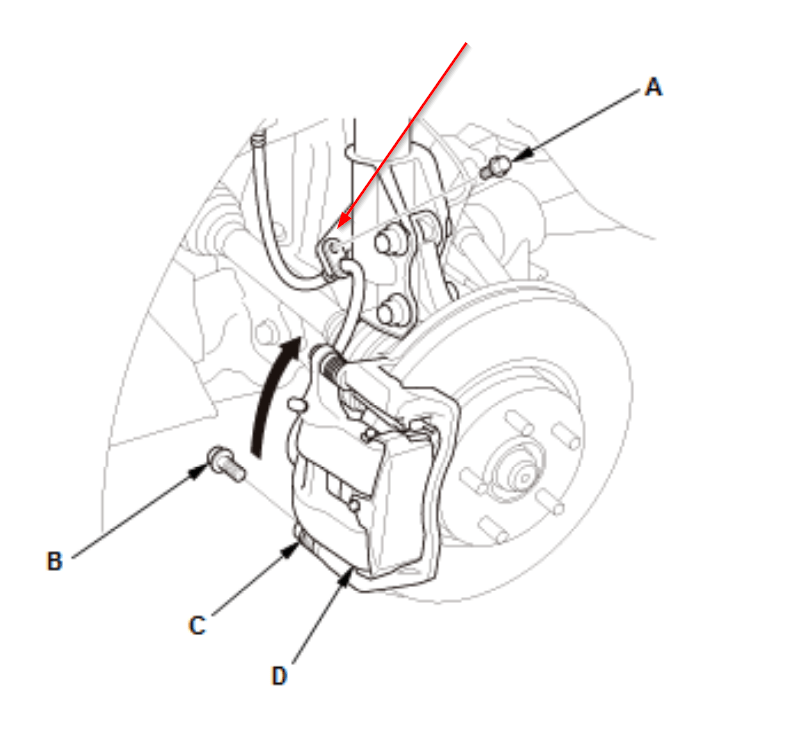 A
B
C
D