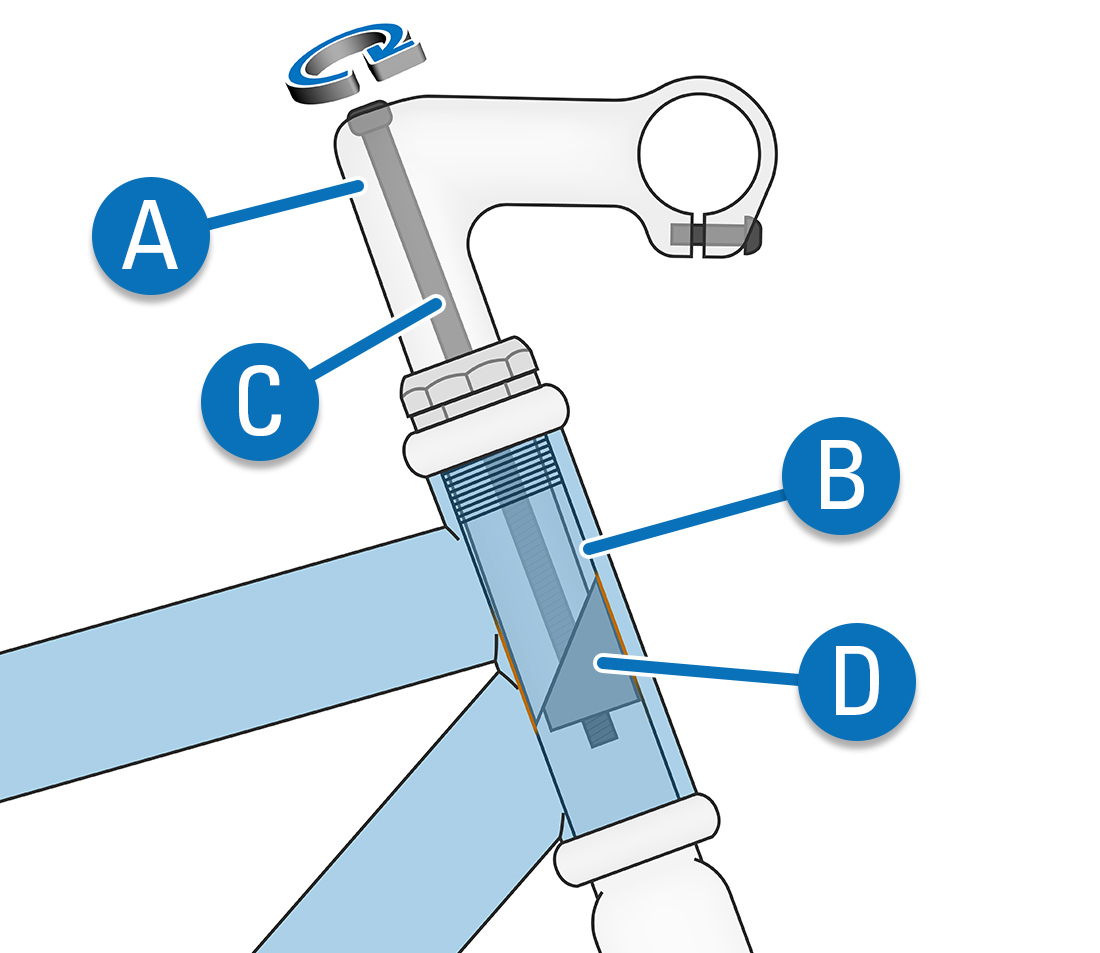 A
C
B
D