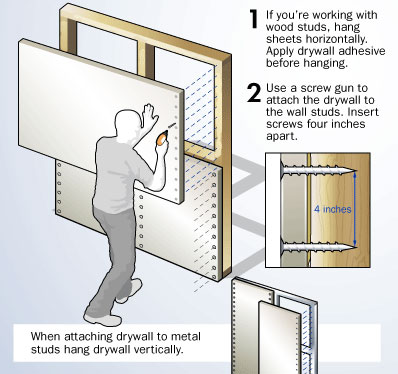 1 If you're working with wood studs, hang sheets horizontally. Apply drywall adhesive before hanging.

2 Use a screw gun to attach the drywall to the wall studs. Insert screws four inches apart.

4 inches

When attaching drywall to metal studs hang drywall vertically.