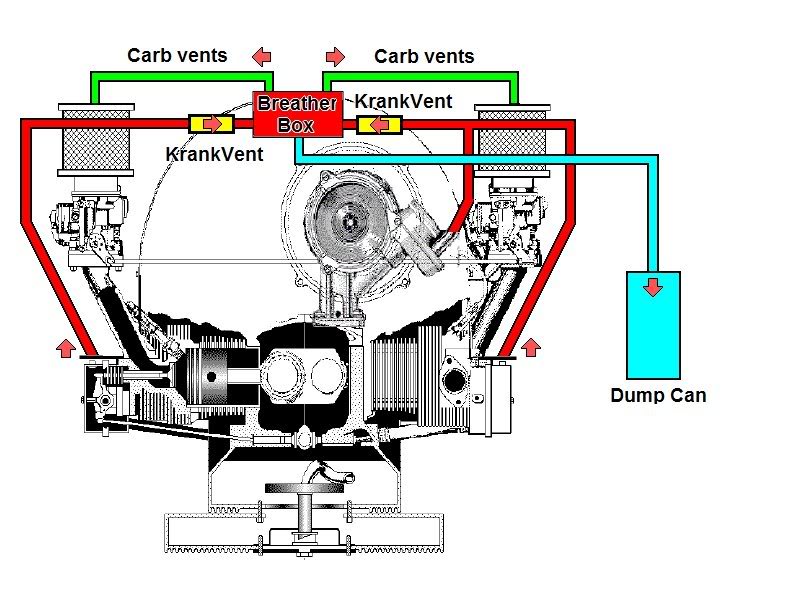 Carb vents
Carb vents
Breather Box
KrankVent
KrankVent
Dump Can