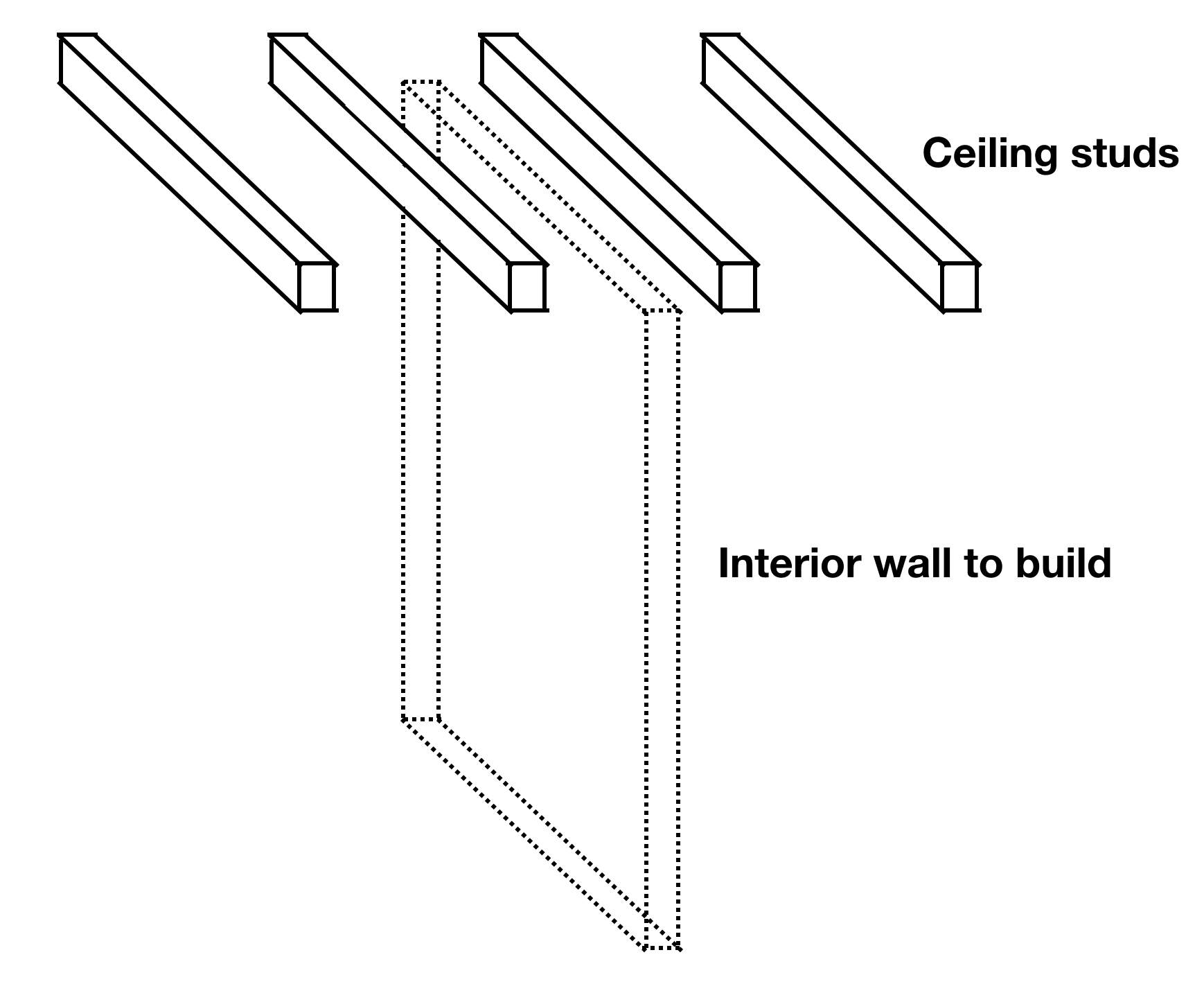 Ceiling studs

Interior wall to build