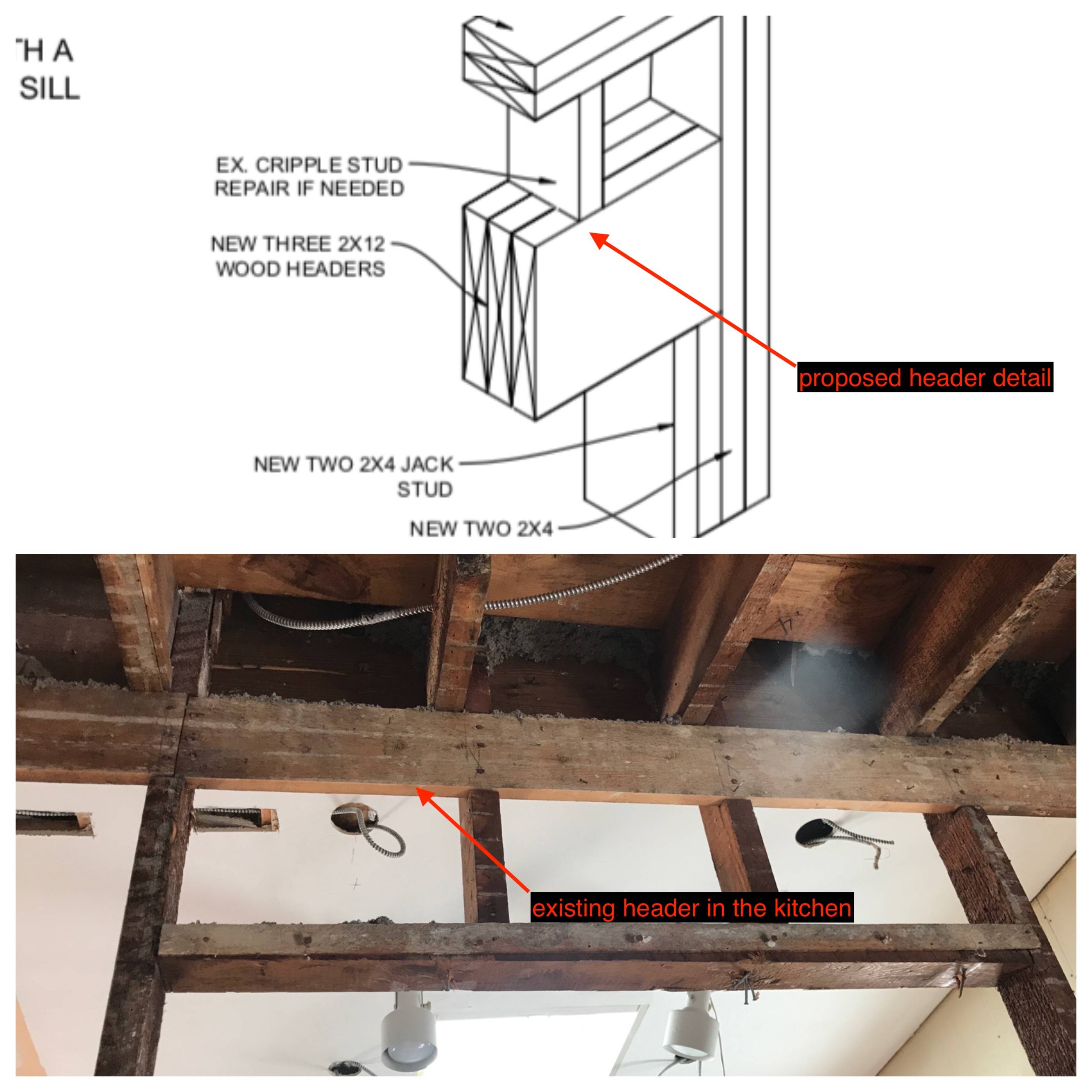 TH A
SILL

EX. CRIPPLE STUD
REPAIR IF NEEDED

NEW THREE 2X12
WOOD HEADERS

proposed header detail

NEW TWO 2X4 JACK
STUD

NEW TWO 2X4

existing header in the kitchen