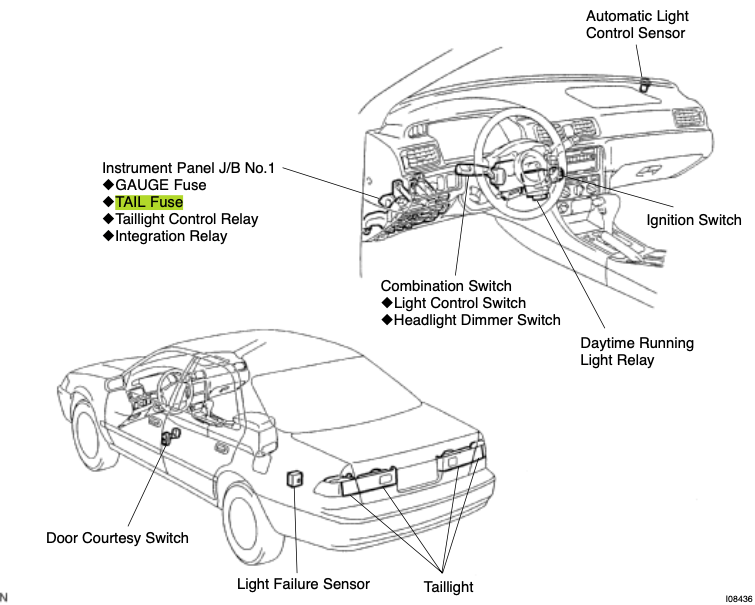 Automatic Light Control Sensor

Instrument Panel J/B No.1
◆GAUGE Fuse
◆TAIL Fuse
◆Taillight Control Relay
◆Integration Relay

Ignition Switch

Combination Switch
◆Light Control Switch
◆Headlight Dimmer Switch

Daytime Running Light Relay

Door Courtesy Switch

Light Failure Sensor

Taillight

N

I08436