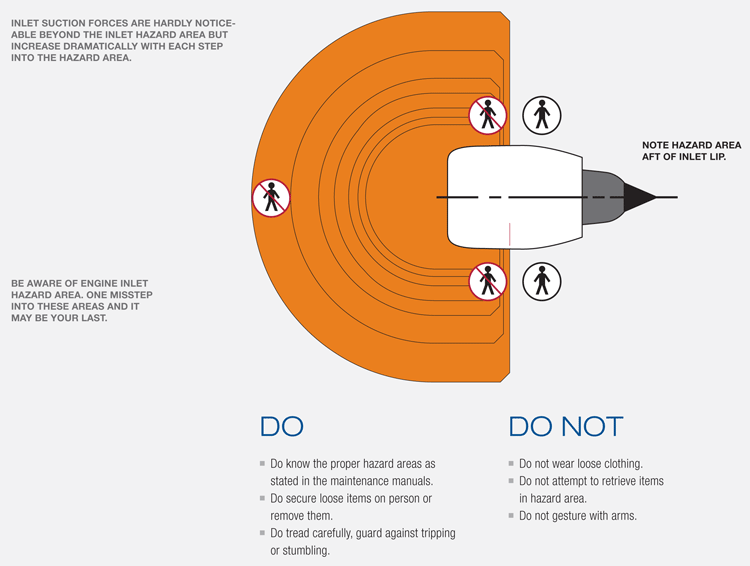 INLET SUCTION FORCES ARE HARDLY NOTICEABLE BEYOND THE INLET HAZARD AREA BUT INCREASE DRAMATICALLY WITH EACH STEP INTO THE HAZARD AREA.

NOTE HAZARD AREA AFT OF INLET LIP.

BE AWARE OF ENGINE INLET HAZARD AREA. ONE MISSTEP INTO THESE AREAS AND IT MAY BE YOUR LAST.

DO

- Do know the proper hazard areas as stated in the maintenance manuals.
- Do secure loose items on person or remove them.
- Do tread carefully, guard against tripping or stumbling.

DO NOT

- Do not wear loose clothing.
- Do not attempt to retrieve items in hazard area.
- Do not gesture with arms.