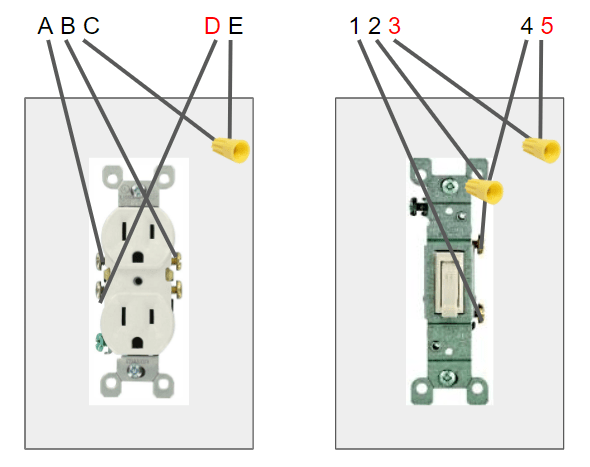 A B C D E

1 2 3 4 5