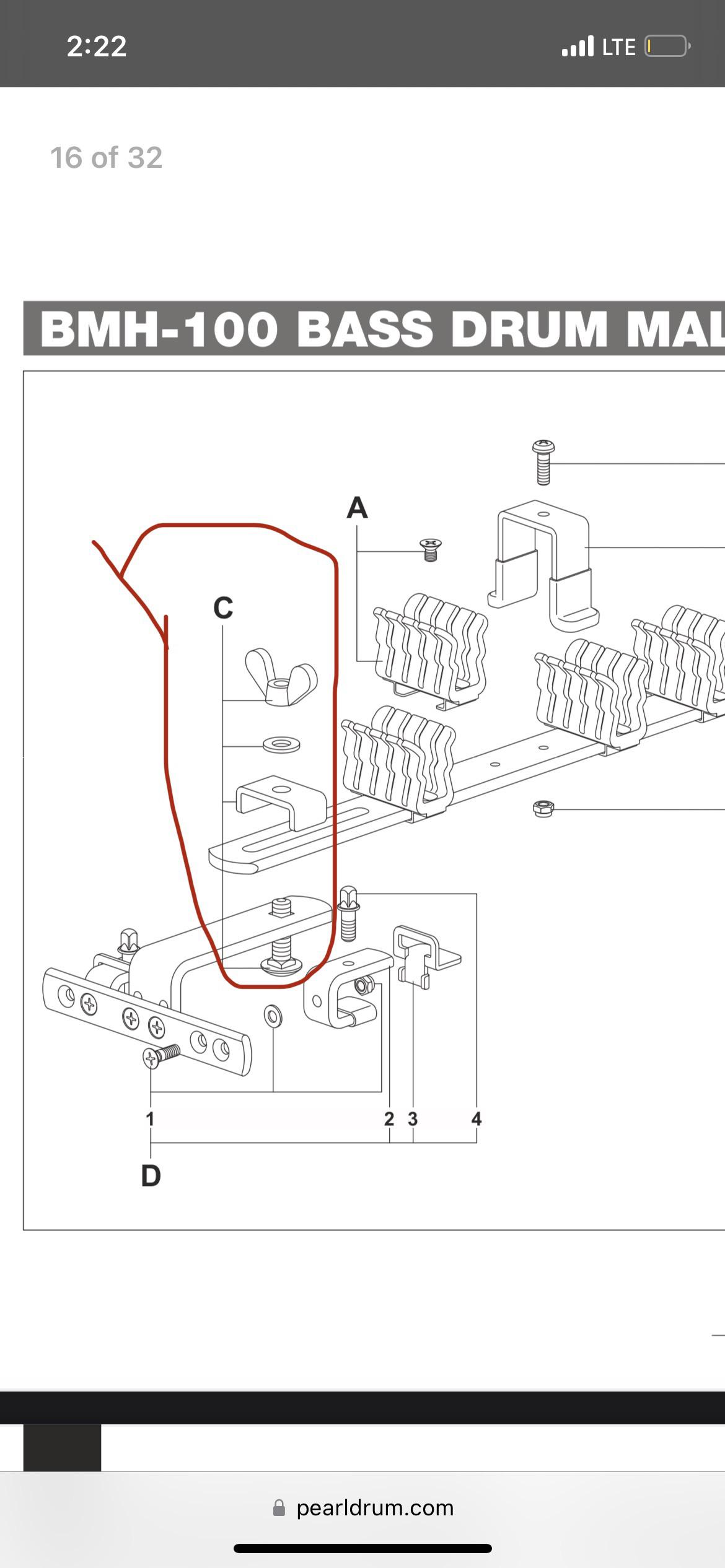 2:22

LTE

16 of 32

BMH-100 BASS DRUM MAL

A

C

1

2 3

4

D

pearldrum.com