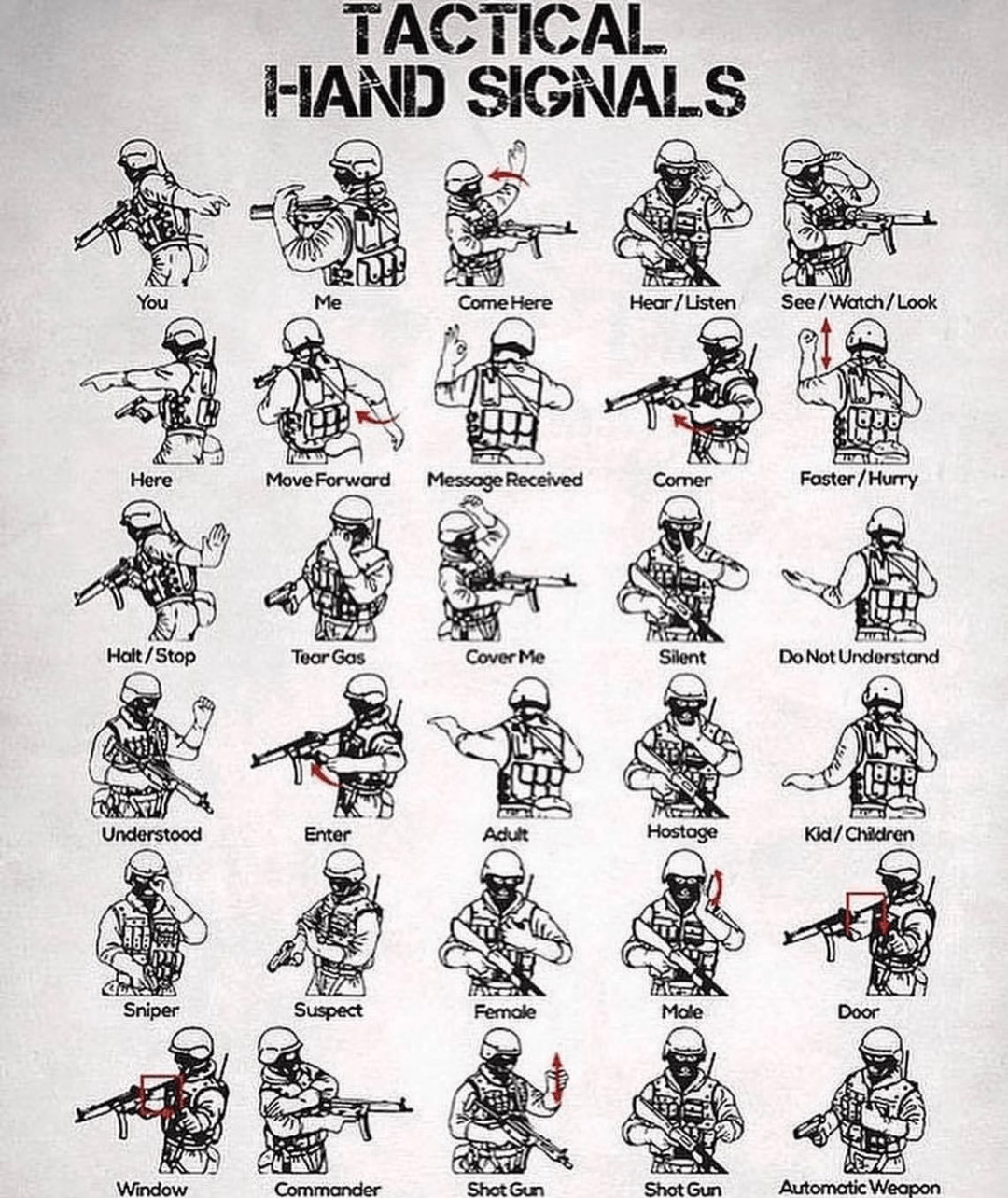 TACTICAL HAND SIGNALS

You

Me

Come Here

Hear / Listen

See / Watch / Look

Here

Move Forward

Message Received

Corner

Faster / Hurry

Halt / Stop

Tear Gas

Cover Me

Silent

Do Not Understand

Understood

Enter

Adult

Hostage

Kid / Children

Sniper

Suspect

Female

Male

Door

Window

Commander

Shot Gun

Shot Gun

Automatic Weapon