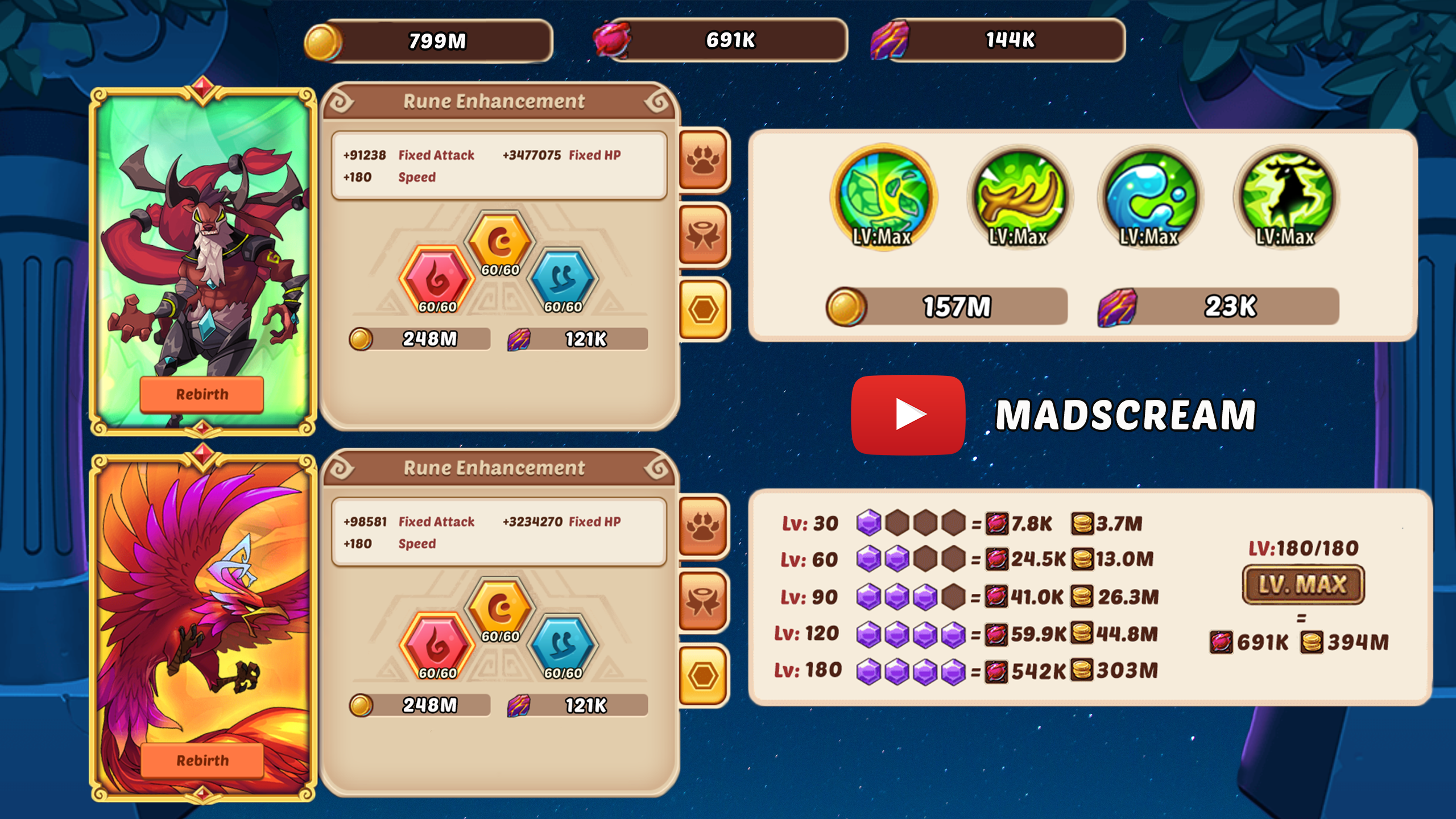 799M

691K

144K

Rebirth

Rune Enhancement

+91238 Fixed Attack +3477075 Fixed HP
+180 Speed

60/60

60/60

60/60

248M

121K

LV:Max

LV:Max

LV:Max

LV:Max

157M

23K

MADSCREAM

Rebirth

Rune Enhancement

+98581 Fixed Attack +3234270 Fixed HP
+180 Speed

60/60

60/60

60/60

248M

121K

Lv: 30 = 7.8K 3.7M
Lv: 60 = 24.5K 13.0M
Lv: 90 = 41.0K 26.3M
Lv: 120 = 59.9K 44.8M
Lv: 180 = 542K 303M

LV:180/180

LV. MAX

=

691K 394M