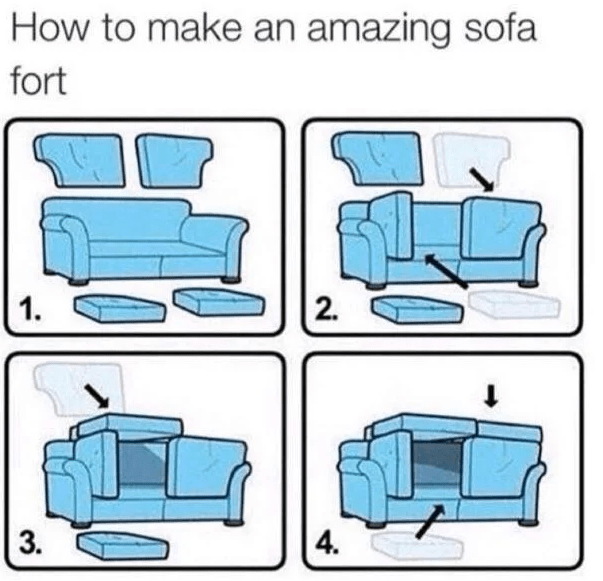 How to make an amazing sofa fort

1.

2.

3.

4.