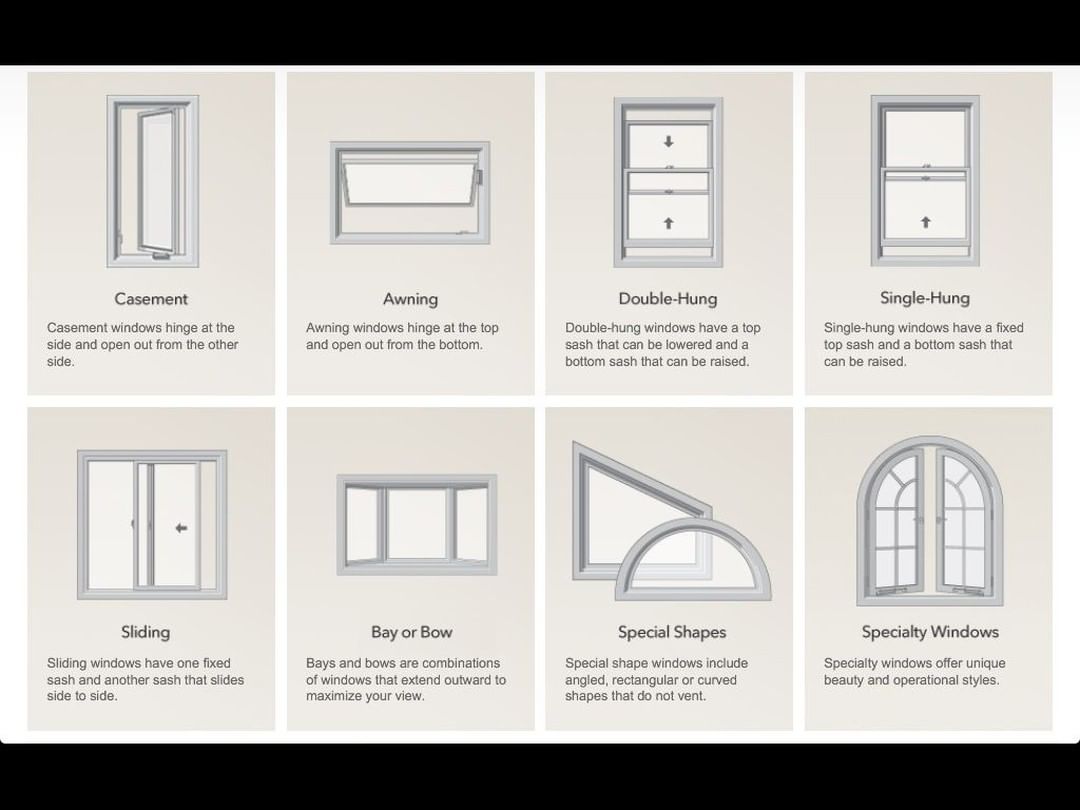 Casement

Casement windows hinge at the side and open out from the other side.

Awning

Awning windows hinge at the top and open out from the bottom.

Double-Hung

Double-hung windows have a top sash that can be lowered and a bottom sash that can be raised.

Single-Hung

Single-hung windows have a fixed top sash and a bottom sash that can be raised.

Sliding

Sliding windows have one fixed sash and another sash that slides side to side.

Bay or Bow

Bays and bows are combinations of windows that extend outward to maximize your view.

Special Shapes

Special shape windows include angled, rectangular or curved shapes that do not vent.

Specialty Windows

Specialty windows offer unique beauty and operational styles.