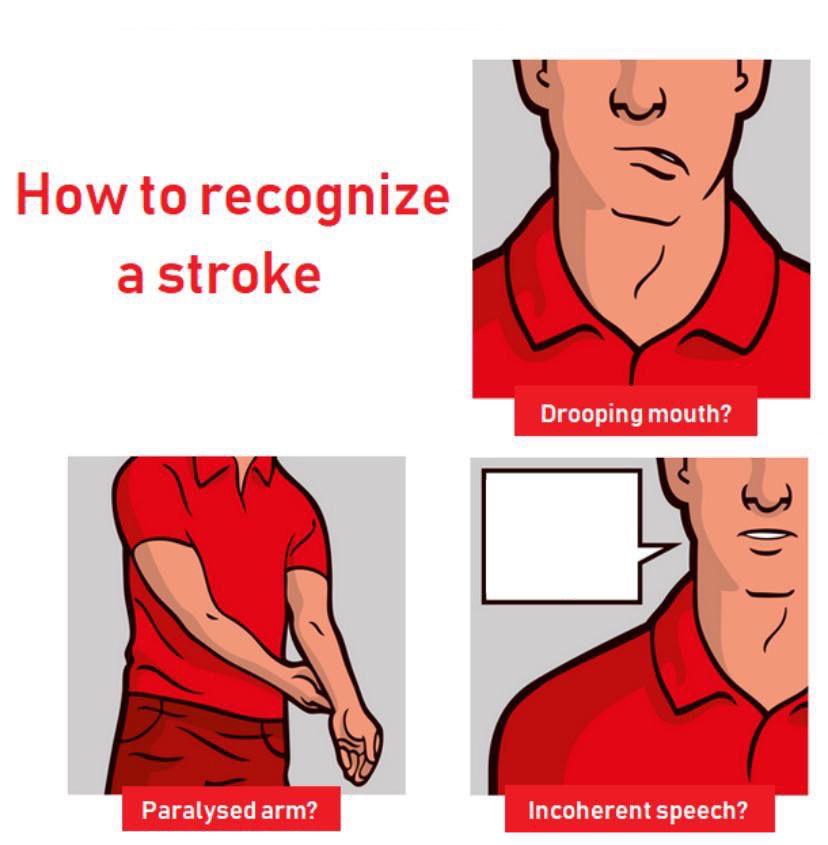 How to recognize a stroke

Drooping mouth?

Paralysed arm?

Incoherent speech?