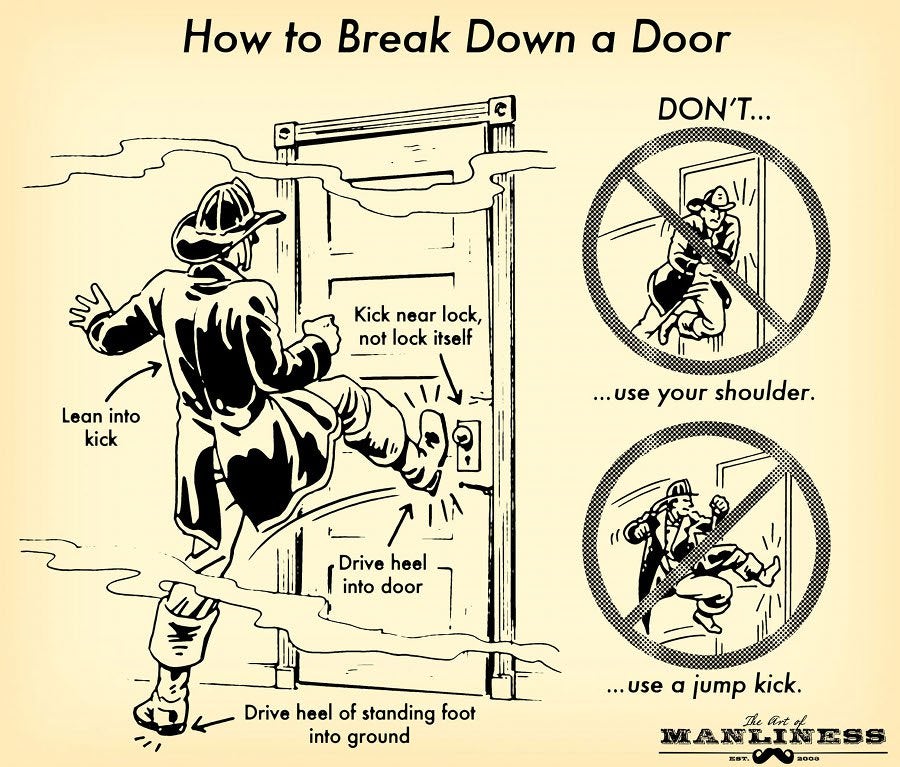 How to Break Down a Door

Lean into kick

Kick near lock, not lock itself

Drive heel into door

Drive heel of standing foot into ground

DON'T...

...use your shoulder.

...use a jump kick.

The Art of MANLINESS EST. 2008