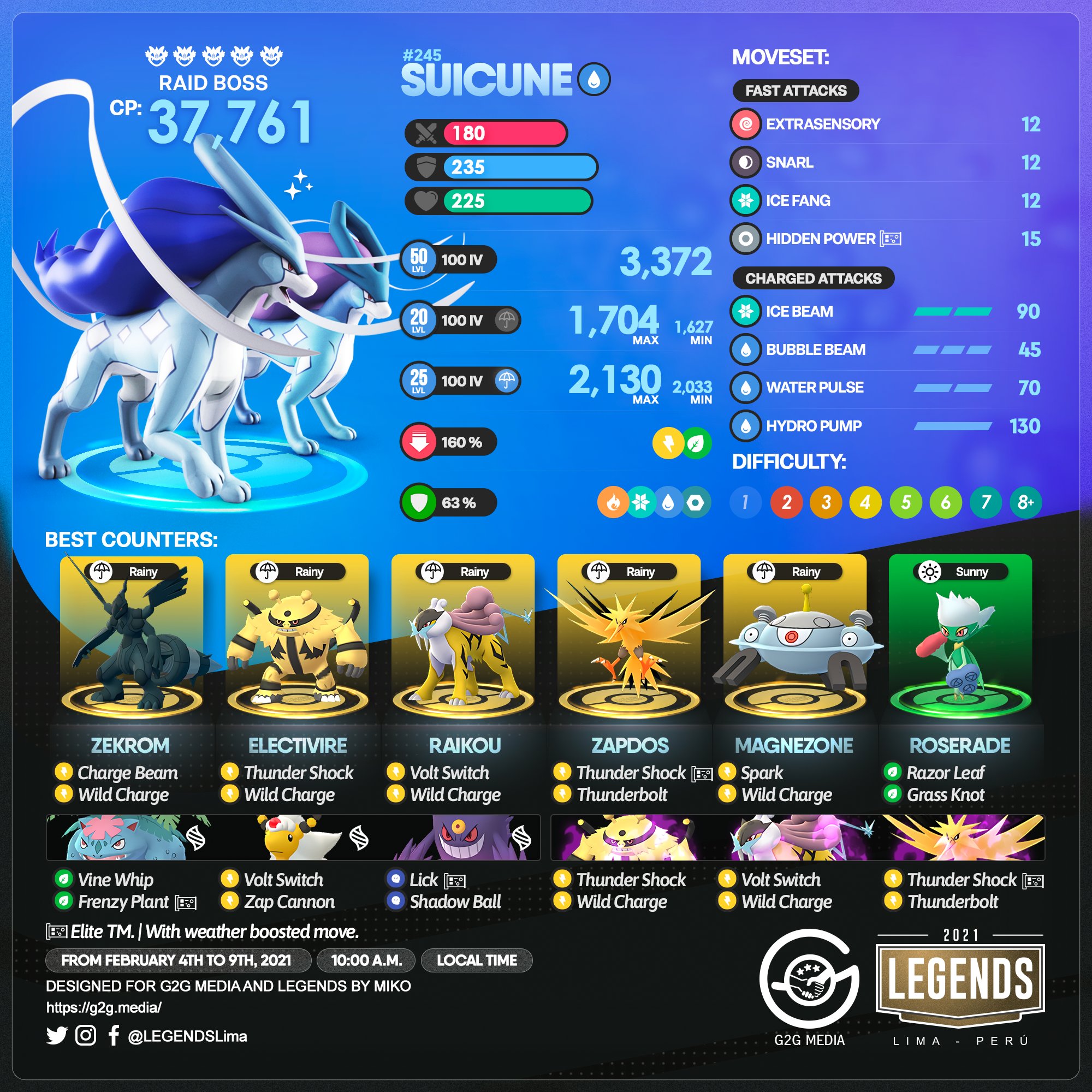 RAID BOSS
CP: 37,761

#245
SUICUNE

180
235
225

50 LVL 100 IV 3,372
20 LVL 100 IV 1,704 MAX 1,627 MIN
25 LVL 100 IV 2,130 MAX 2,033 MIN
160 %
63 %

MOVESET:
FAST ATTACKS
EXTRASENSORY 12
SNARL 12
ICE FANG 12
HIDDEN POWER 15
CHARGED ATTACKS
ICE BEAM 90
BUBBLE BEAM 45
WATER PULSE 70
HYDRO PUMP 130

DIFFICULTY:
1 2 3 4 5 6 7 8+

BEST COUNTERS:

Rainy
ZEKROM
Charge Beam
Wild Charge

Rainy
ELECTIVIRE
Thunder Shock
Wild Charge

Rainy
RAIKOU
Volt Switch
Wild Charge

Rainy
ZAPDOS
Thunder Shock
Thunderbolt

Rainy
MAGNEZONE
Spark
Wild Charge

Sunny
ROSERADE
Razor Leaf
Grass Knot

Vine Whip
Frenzy Plant

Volt Switch
Zap Cannon

Lick
Shadow Ball

Thunder Shock
Wild Charge

Volt Switch
Wild Charge

Thunder Shock
Thunderbolt

Elite TM. | With weather boosted move.

FROM FEBRUARY 4TH TO 9TH, 2021
10:00 A.M.
LOCAL TIME

DESIGNED FOR G2G MEDIA AND LEGENDS BY MIKO
https://g2g.media/
@LEGENDSLima

G2G MEDIA

2021
LEGENDS
LIMA - PERÚ