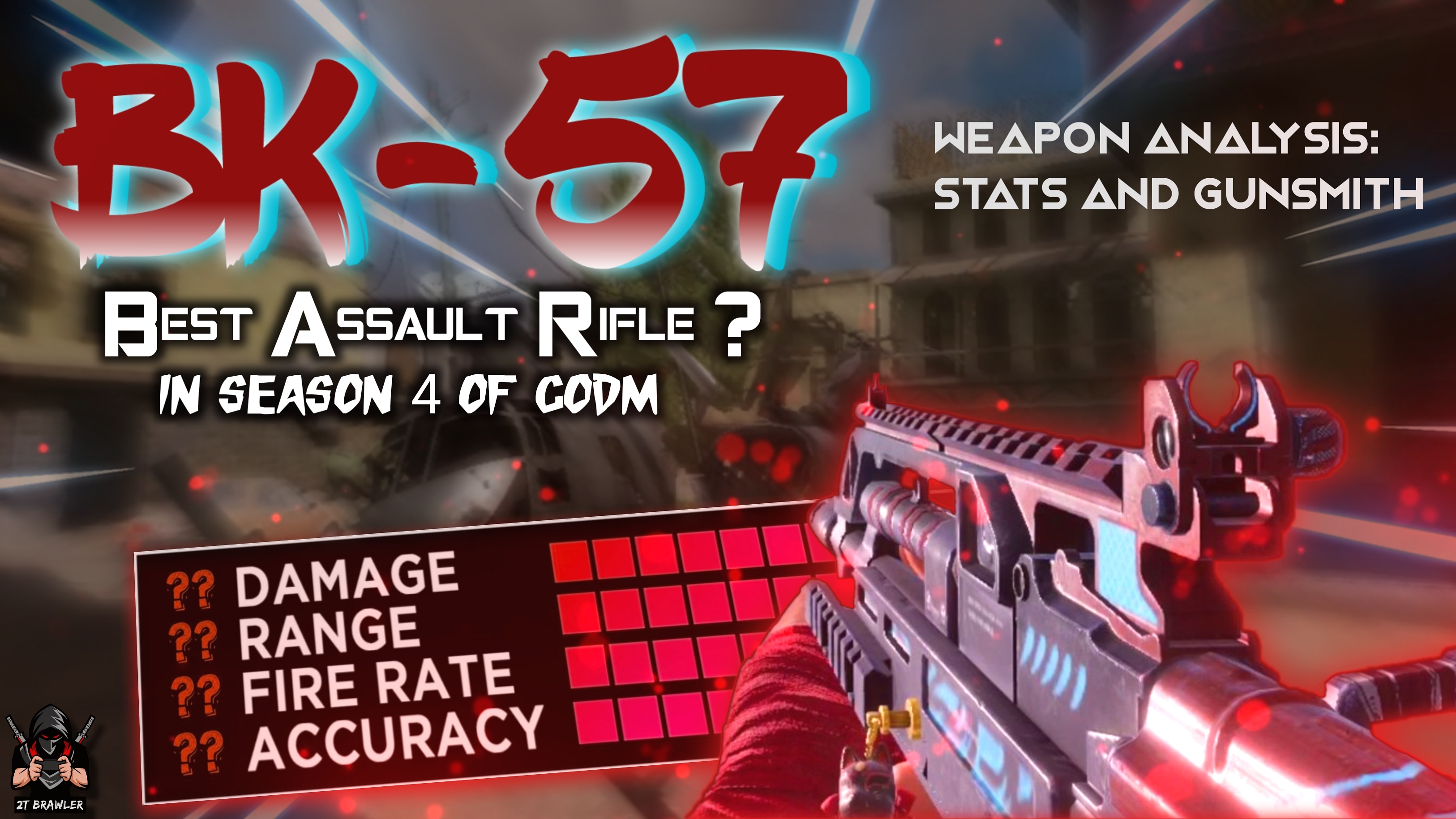 BK-57

WEAPON ANALYSIS: STATS AND GUNSMITH

BEST ASSAULT RIFLE ?
IN SEASON 4 OF CODM

?? DAMAGE
?? RANGE
?? FIRE RATE
?? ACCURACY

2T BRAWLER