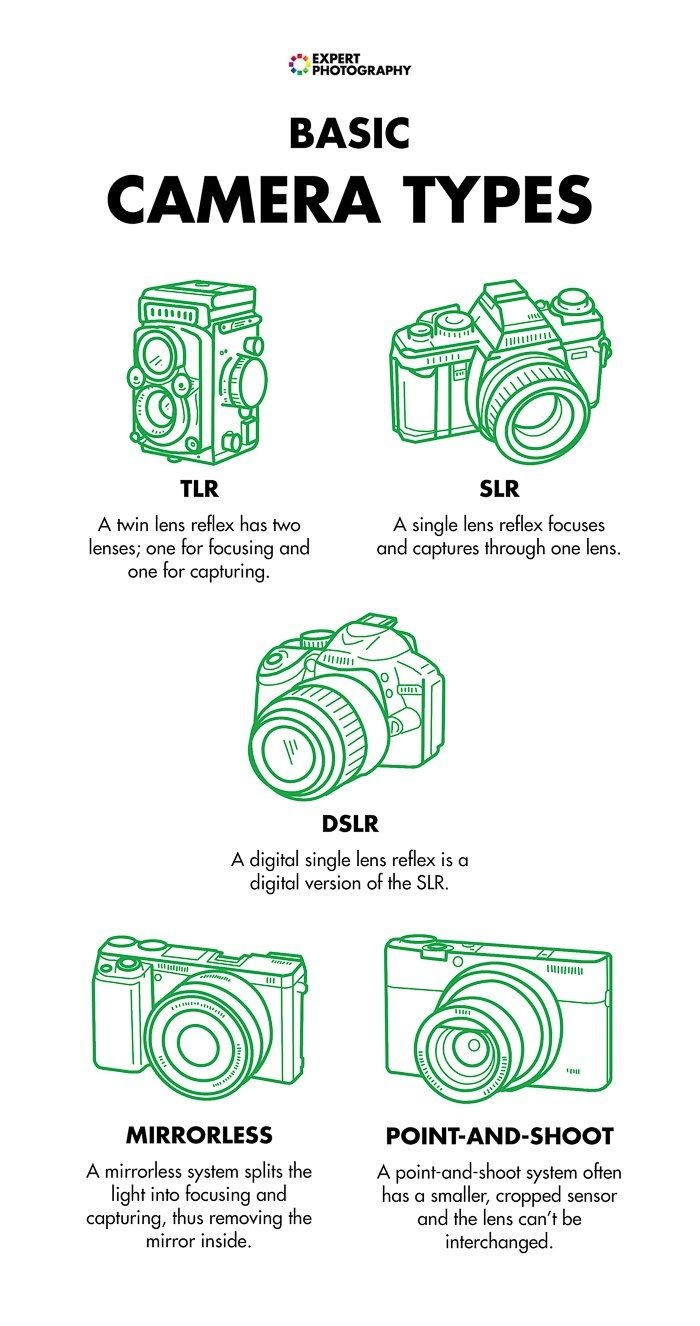 EXPERT PHOTOGRAPHY

BASIC
CAMERA TYPES

TLR

A twin lens reflex has two lenses; one for focusing and one for capturing.

SLR

A single lens reflex focuses and captures through one lens.

DSLR

A digital single lens reflex is a digital version of the SLR.

MIRRORLESS

A mirrorless system splits the light into focusing and capturing, thus removing the mirror inside.

POINT-AND-SHOOT

A point-and-shoot system often has a smaller, cropped sensor and the lens can't be interchanged.