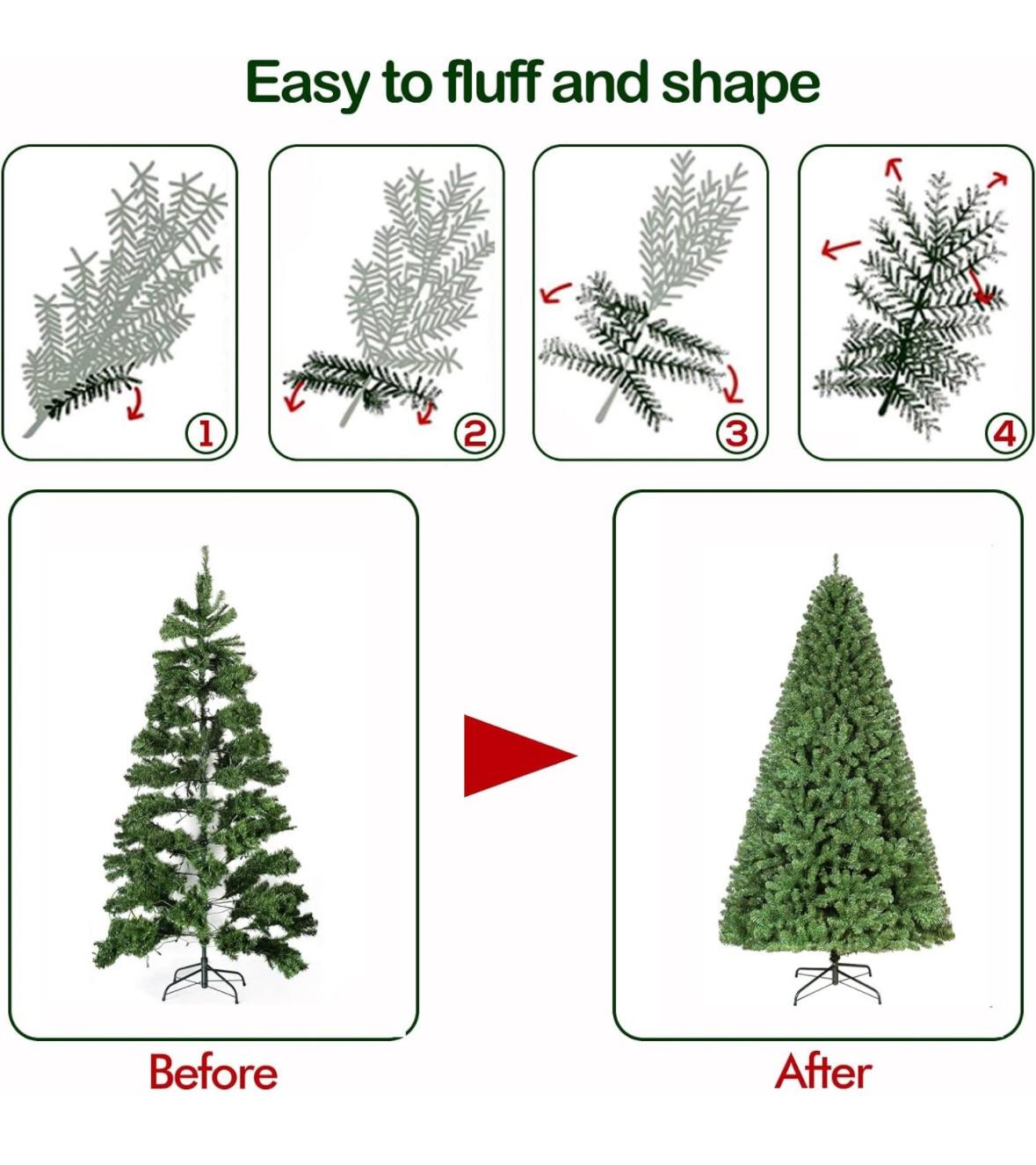 Easy to fluff and shape

1

2

3

4

Before

After