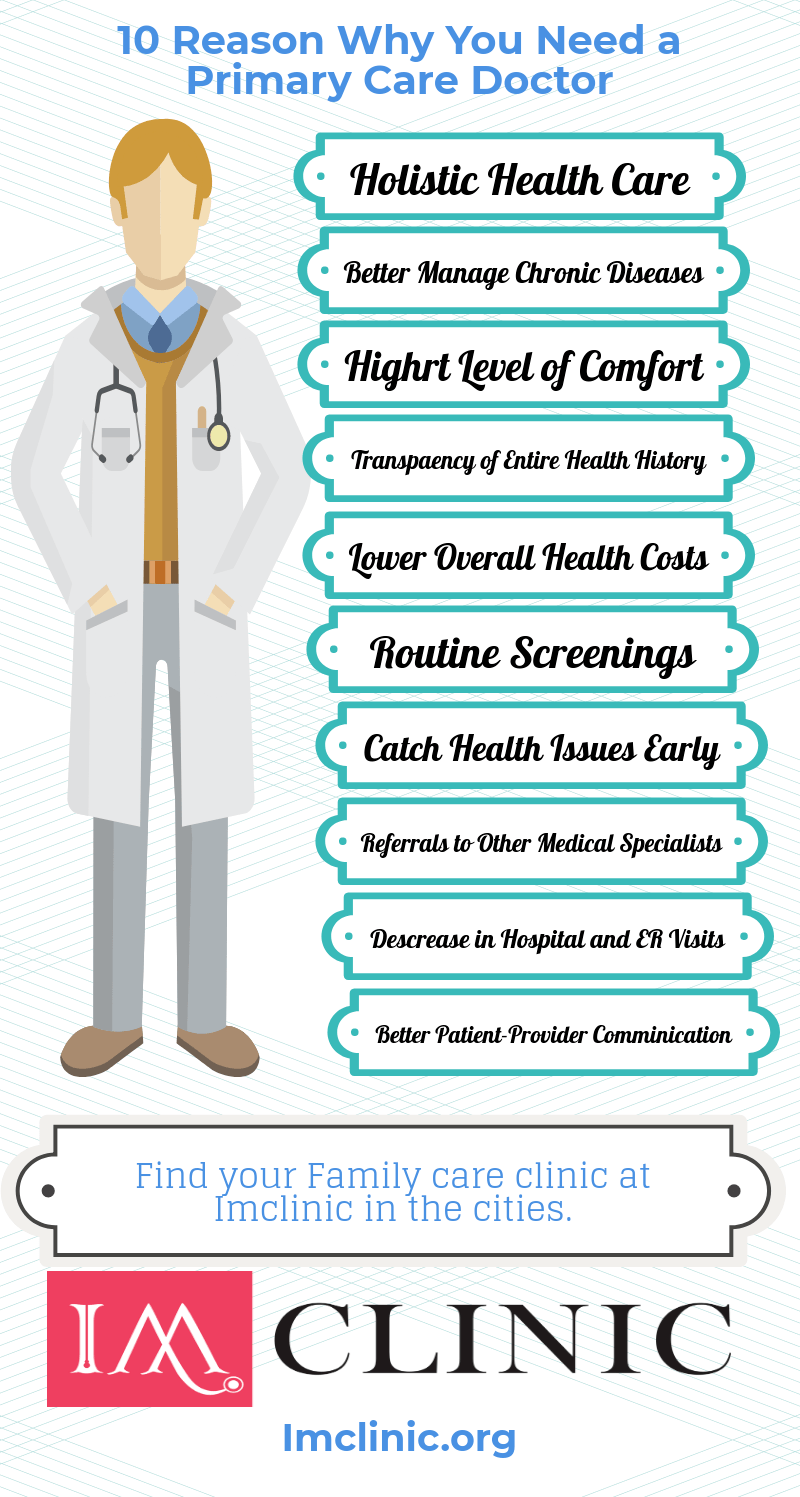 10 Reason Why You Need a Primary Care Doctor

Holistic Health Care

Better Manage Chronic Diseases

Highrt Level of Comfort

Transpaency of Entire Health History

Lower Overall Health Costs

Routine Screenings

Catch Health Issues Early

Referrals to Other Medical Specialists

Descrease in Hospital and ER Visits

Better Patient-Provider Comminication

Find your Family care clinic at Imclinic in the cities.

IM CLINIC

Imclinic.org