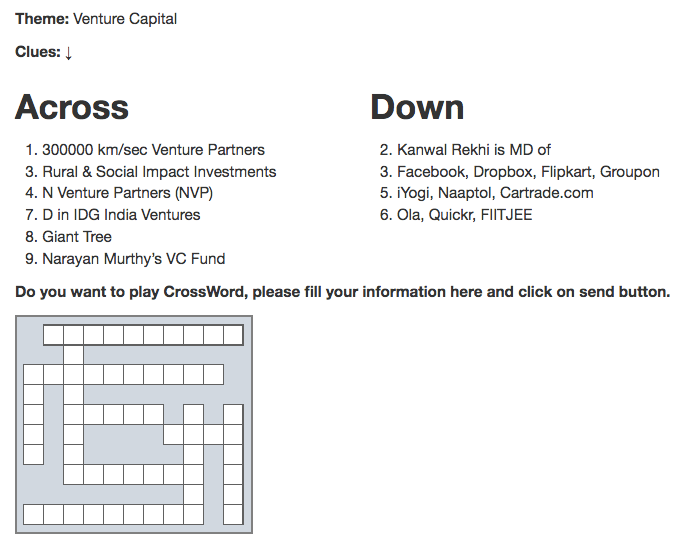 **Theme:** Venture Capital

**Clues:** ↓

# Across

1. 300000 km/sec Venture Partners
3. Rural & Social Impact Investments
4. N Venture Partners (NVP)
7. D in IDG India Ventures
8. Giant Tree
9. Narayan Murthy's VC Fund

# Down

2. Kanwal Rekhi is MD of
3. Facebook, Dropbox, Flipkart, Groupon
5. iYogi, Naaptol, Cartrade.com
6. Ola, Quickr, FIITJEE

**Do you want to play CrossWord, please fill your information here and click on send button.**