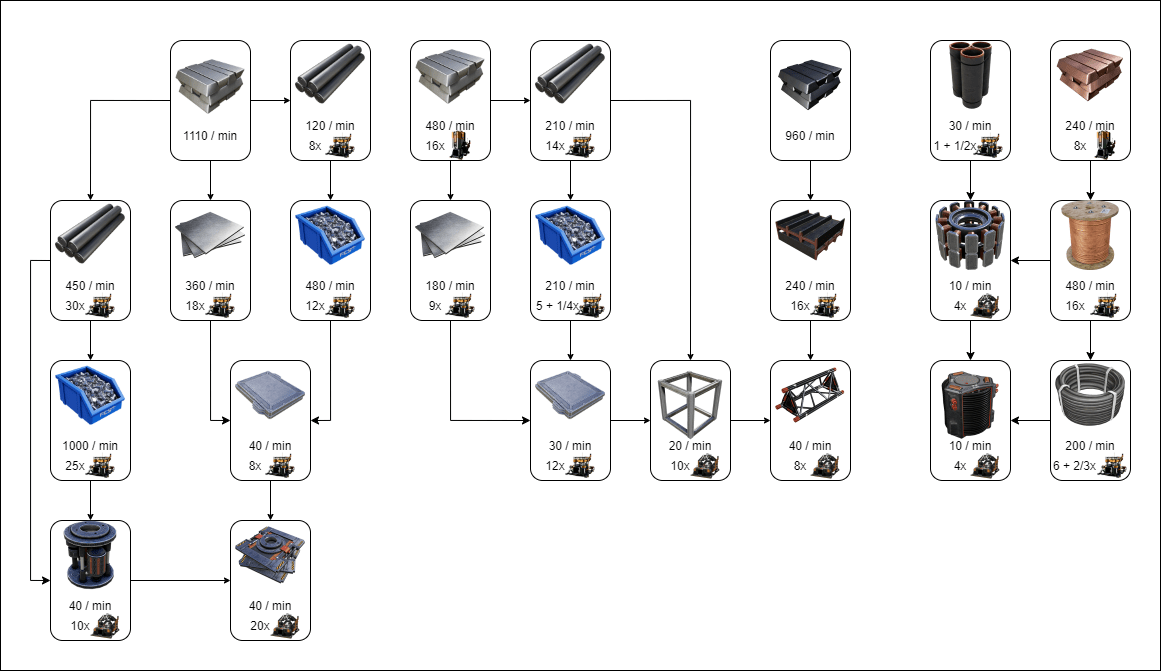 1110 / min

120 / min
8x

480 / min
16x

210 / min
14x

960 / min

30 / min
1 + 1/2x

240 / min
8x

450 / min
30x

360 / min
18x

480 / min
12x

180 / min
9x

210 / min
5 + 1/4x

240 / min
16x

10 / min
4x

480 / min
16x

1000 / min
25x

40 / min
8x

30 / min
12x

20 / min
10x

40 / min
8x

10 / min
4x

200 / min
6 + 2/3x

40 / min
10x

40 / min
20x