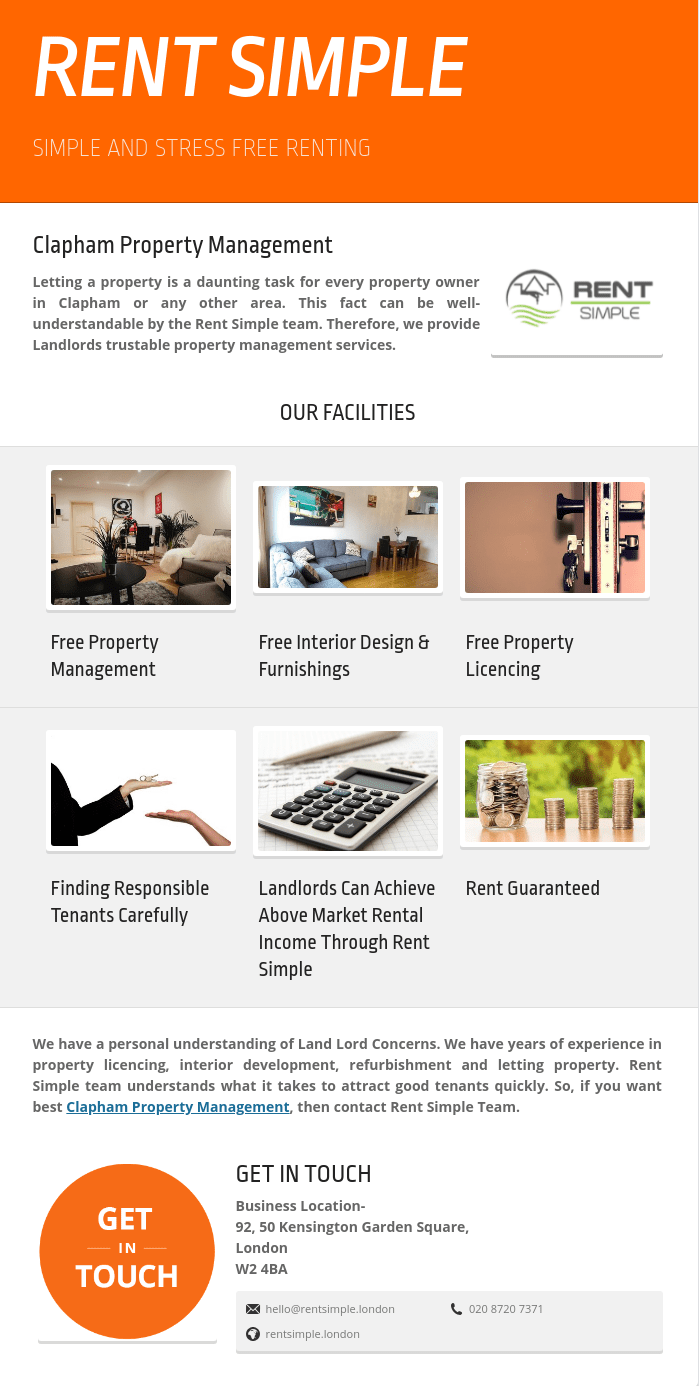 RENT SIMPLE

SIMPLE AND STRESS FREE RENTING

Clapham Property Management

Letting a property is a daunting task for every property owner in Clapham or any other area. This fact can be well-understandable by the Rent Simple team. Therefore, we provide Landlords trustable property management services.

RENT SIMPLE

OUR FACILITIES

Free Property Management

Free Interior Design & Furnishings

Free Property Licencing

Finding Responsible Tenants Carefully

Landlords Can Achieve Above Market Rental Income Through Rent Simple

Rent Guaranteed

We have a personal understanding of Land Lord Concerns. We have years of experience in property licencing, interior development, refurbishment and letting property. Rent Simple team understands what it takes to attract good tenants quickly. So, if you want best Clapham Property Management, then contact Rent Simple Team.

GET IN TOUCH

GET IN TOUCH

Business Location-
92, 50 Kensington Garden Square,
London
W2 4BA

hello@rentsimple.london

020 8720 7371

rentsimple.london