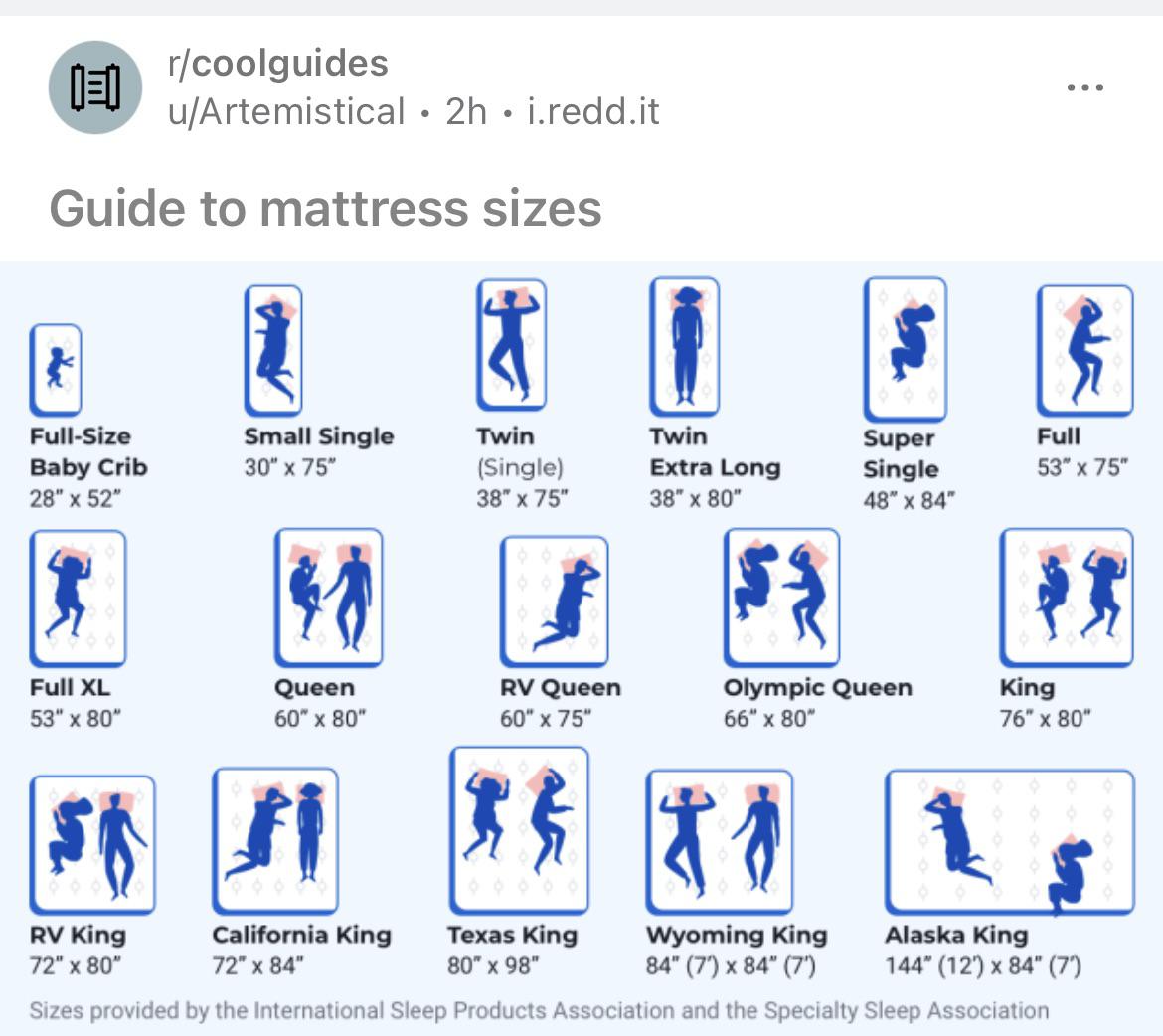 r/coolguides
u/Artemistical • 2h • i.redd.it

...

Guide to mattress sizes

Full-Size Baby Crib
28" x 52"

Small Single
30" x 75"

Twin (Single)
38" x 75"

Twin Extra Long
38" x 80"

Super Single
48" x 84"

Full
53" x 75"

Full XL
53" x 80"

Queen
60" x 80"

RV Queen
60" x 75"

Olympic Queen
66" x 80"

King
76" x 80"

RV King
72" x 80"

California King
72" x 84"

Texas King
80" x 98"

Wyoming King
84" (7') x 84" (7')

Alaska King
144" (12') x 84" (7')

Sizes provided by the International Sleep Products Association and the Specialty Sleep Association