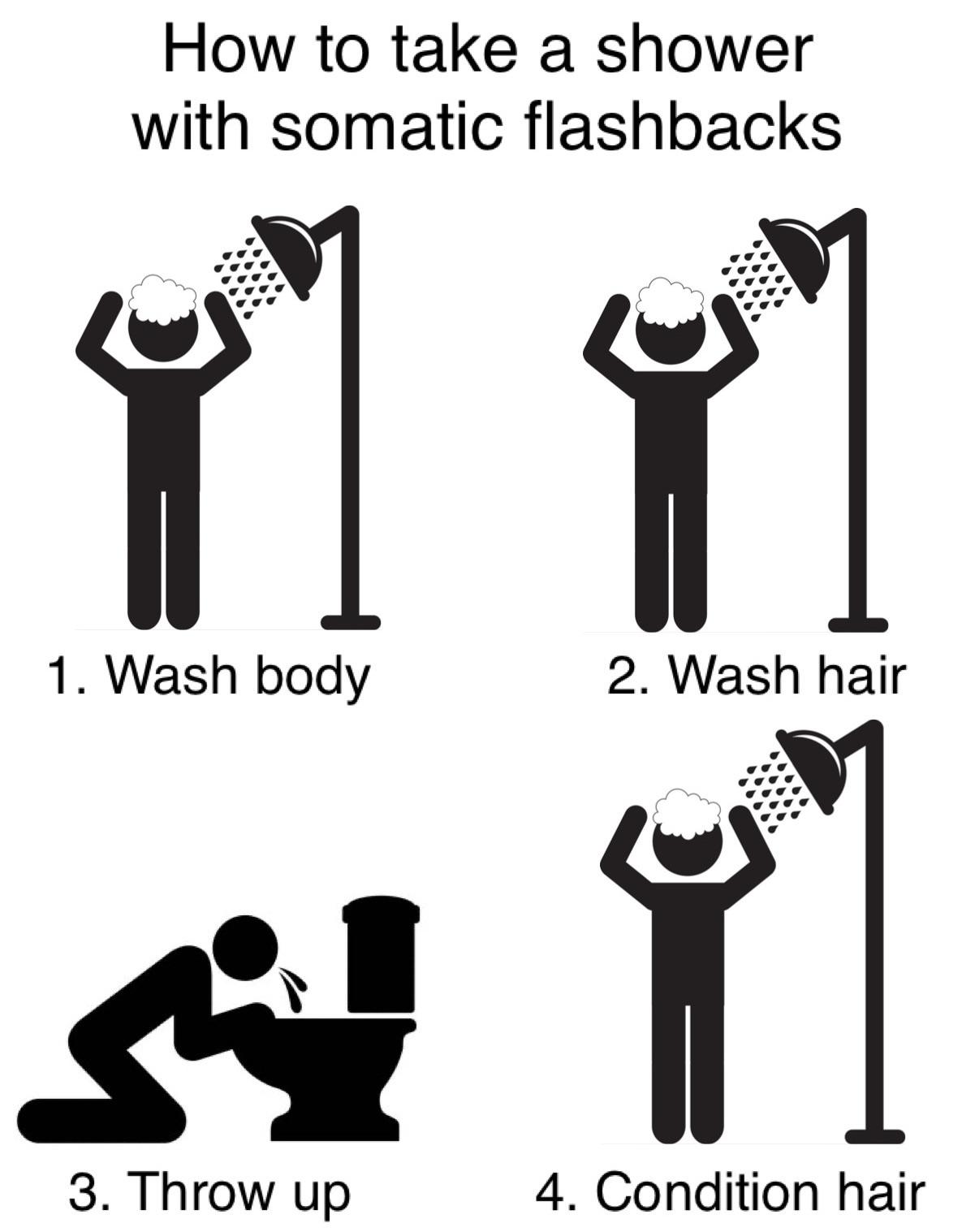 How to take a shower with somatic flashbacks

1. Wash body

2. Wash hair

3. Throw up

4. Condition hair