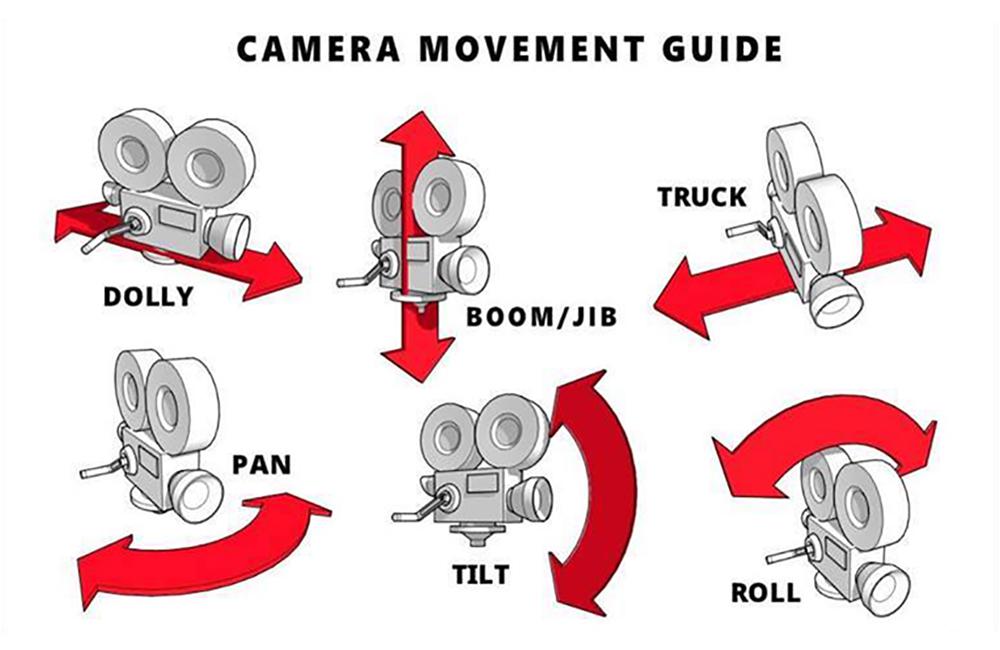 CAMERA MOVEMENT GUIDE

DOLLY

BOOM/JIB

TRUCK

PAN

TILT

ROLL