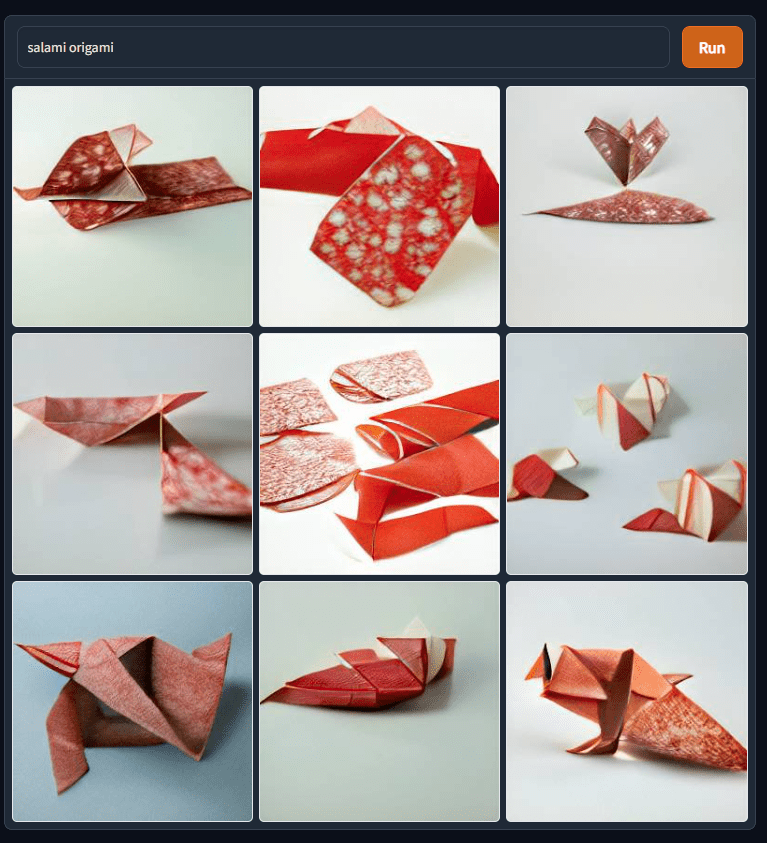 salami origami

Run