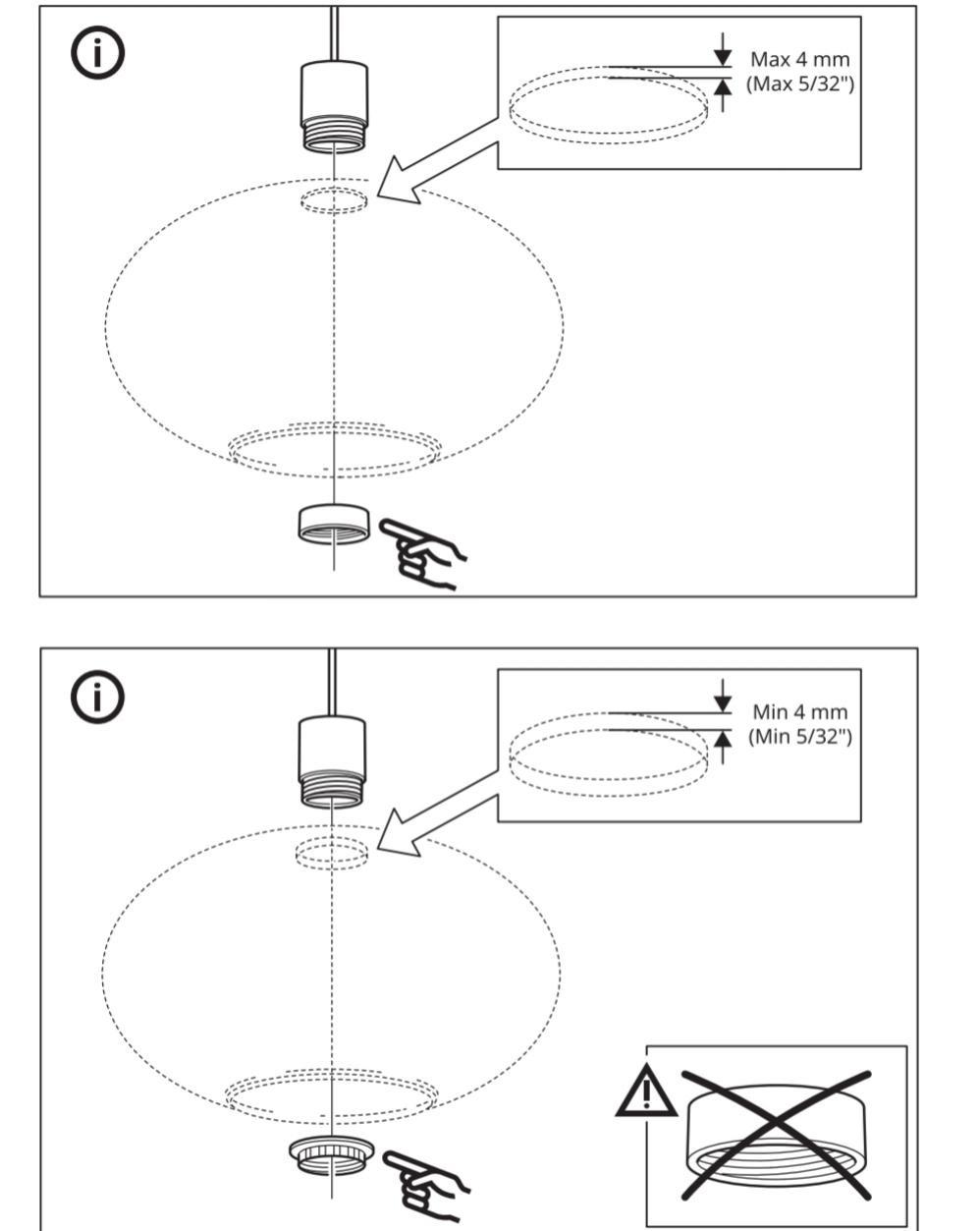 Max 4 mm
(Max 5/32")

Min 4 mm
(Min 5/32")