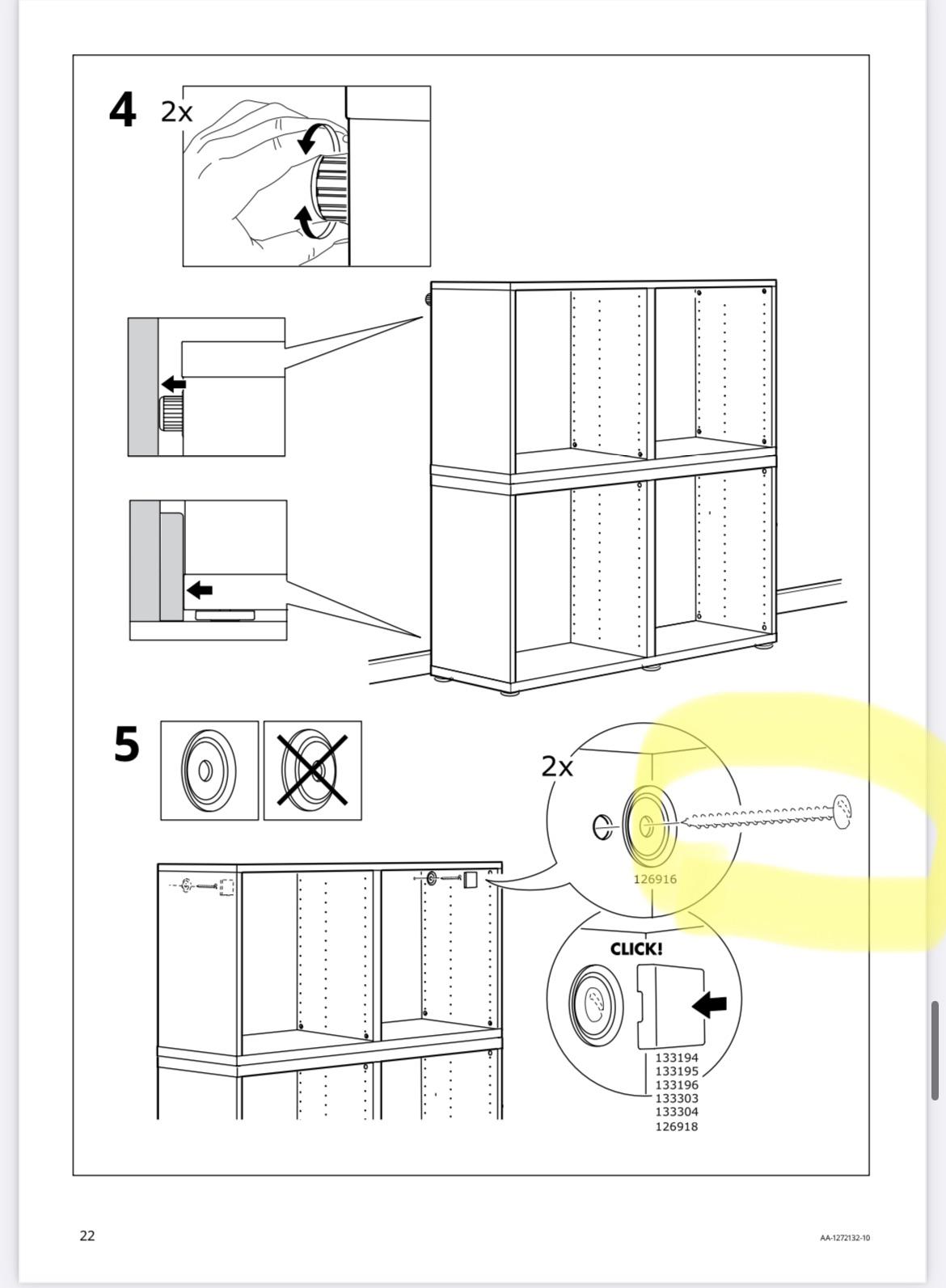 4 2x

5

2x

126916

CLICK!

133194
133195
133196
133303
133304
126918

22

AA-1272132-10