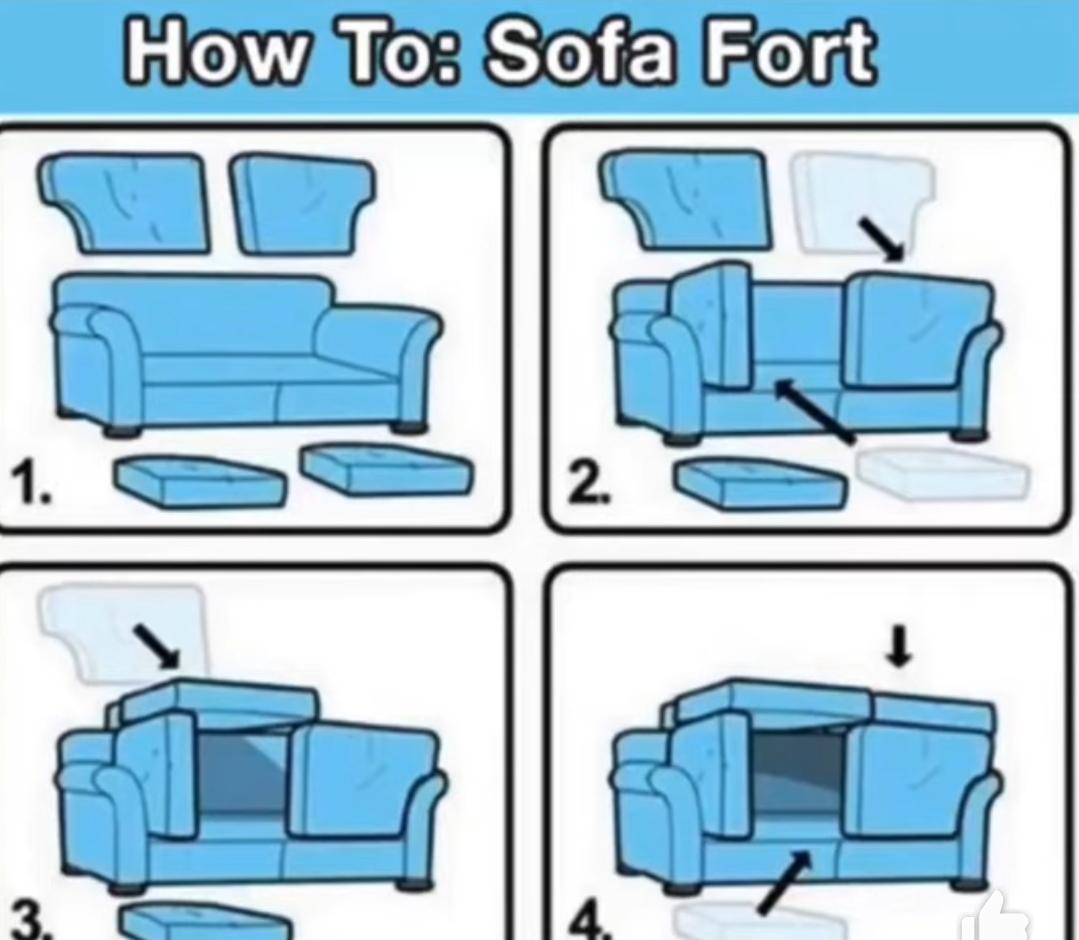 How To: Sofa Fort

1.

2.

3.

4.