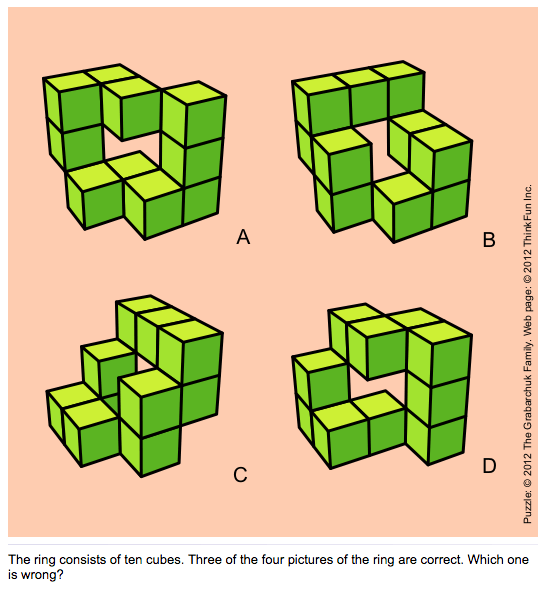 A

B

C

D

Puzzle: © 2012 The Grabarchuk Family. Web page: © 2012 ThinkFun Inc.

The ring consists of ten cubes. Three of the four pictures of the ring are correct. Which one is wrong?