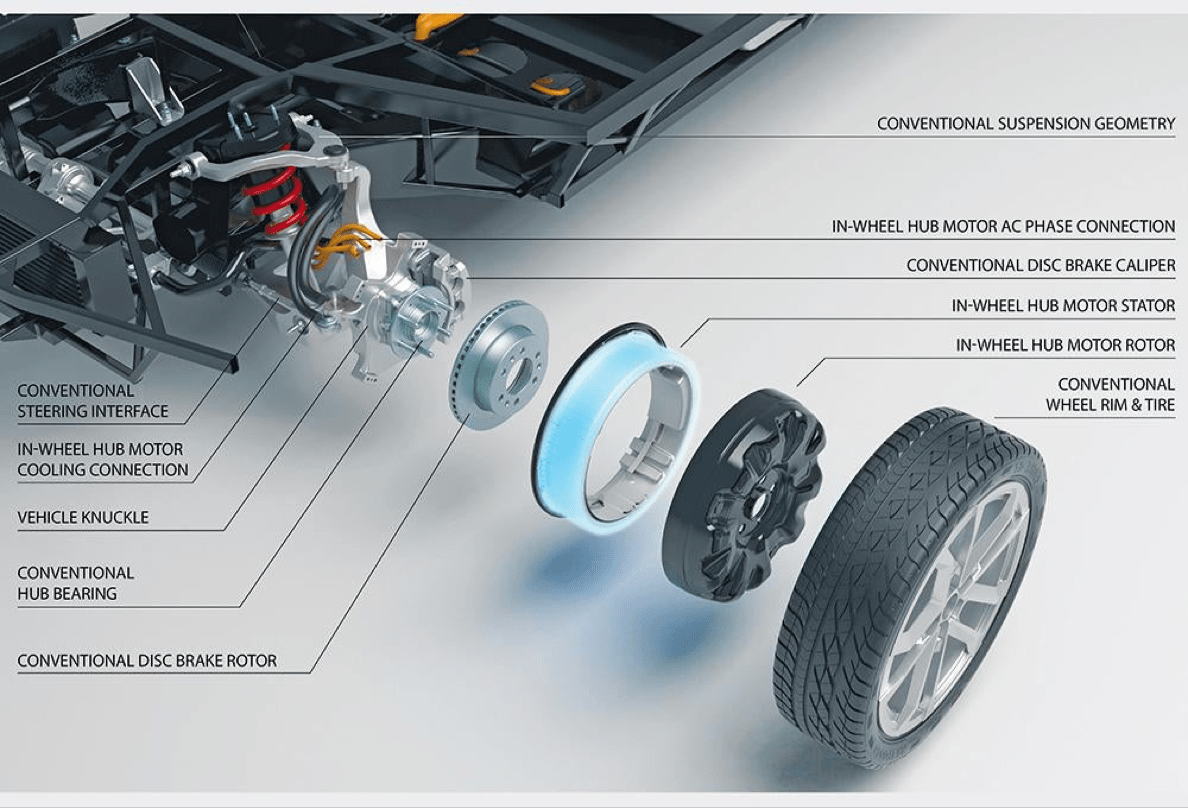 CONVENTIONAL SUSPENSION GEOMETRY

IN-WHEEL HUB MOTOR AC PHASE CONNECTION

CONVENTIONAL DISC BRAKE CALIPER

IN-WHEEL HUB MOTOR STATOR

IN-WHEEL HUB MOTOR ROTOR

CONVENTIONAL WHEEL RIM & TIRE

CONVENTIONAL STEERING INTERFACE

IN-WHEEL HUB MOTOR COOLING CONNECTION

VEHICLE KNUCKLE

CONVENTIONAL HUB BEARING

CONVENTIONAL DISC BRAKE ROTOR