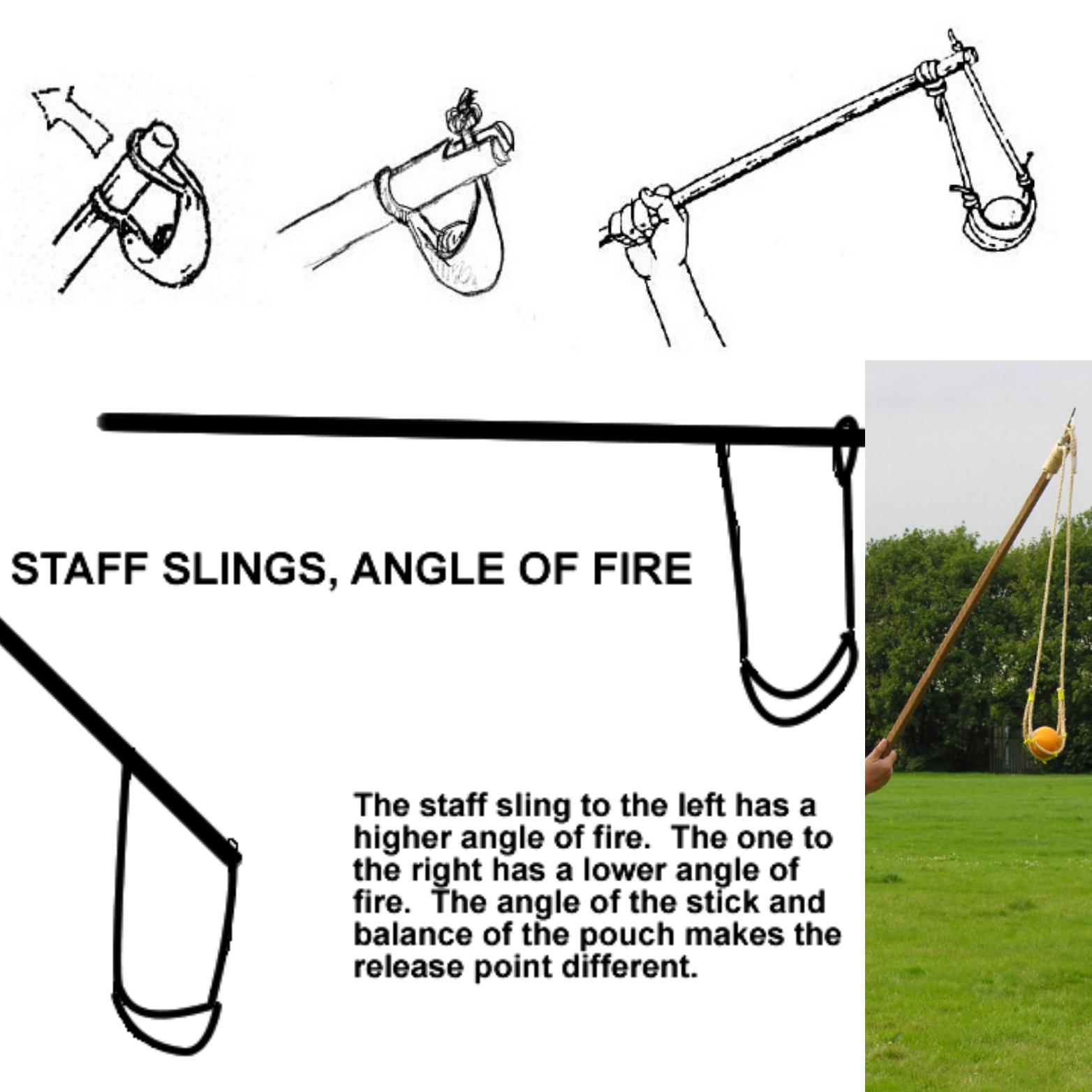 STAFF SLINGS, ANGLE OF FIRE

The staff sling to the left has a higher angle of fire. The one to the right has a lower angle of fire. The angle of the stick and balance of the pouch makes the release point different.