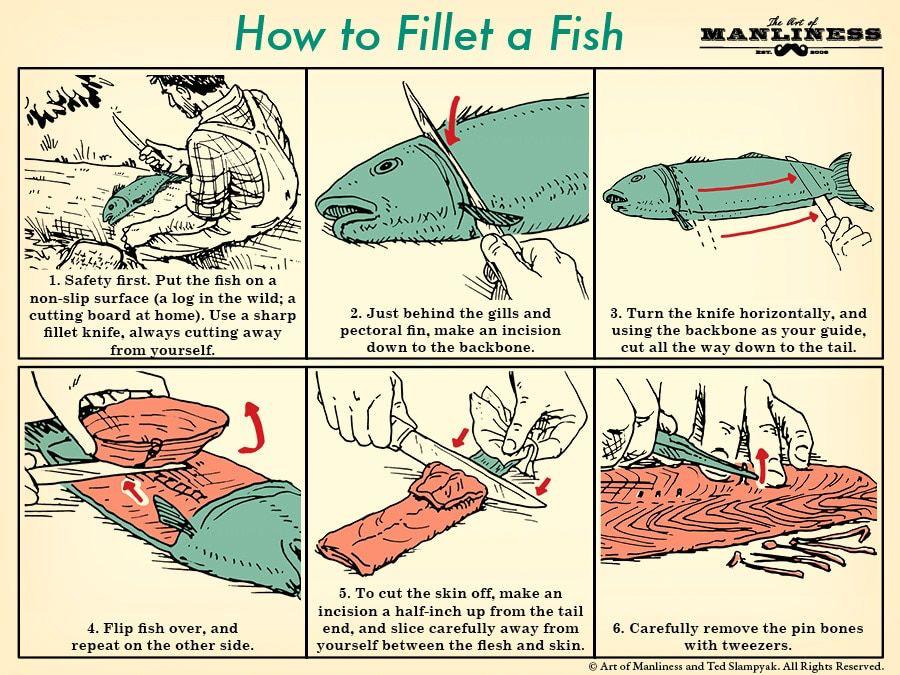 How to Fillet a Fish

The Art of MANLINESS EST. 2008

1. Safety first. Put the fish on a non-slip surface (a log in the wild; a cutting board at home). Use a sharp fillet knife, always cutting away from yourself.

2. Just behind the gills and pectoral fin, make an incision down to the backbone.

3. Turn the knife horizontally, and using the backbone as your guide, cut all the way down to the tail.

4. Flip fish over, and repeat on the other side.

5. To cut the skin off, make an incision a half-inch up from the tail end, and slice carefully away from yourself between the flesh and skin.

6. Carefully remove the pin bones with tweezers.

© Art of Manliness and Ted Slampyak. All Rights Reserved.