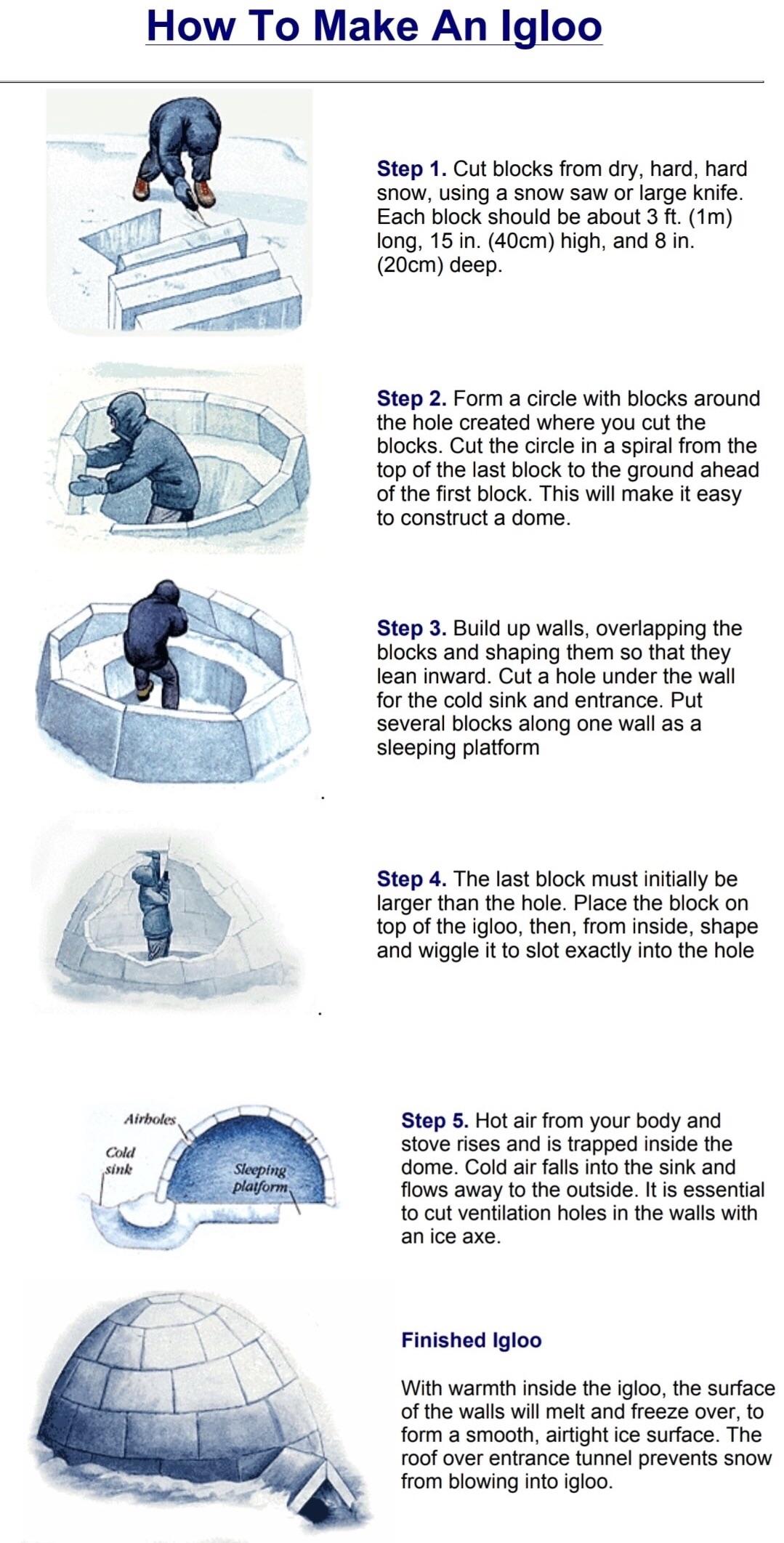 How To Make An Igloo

Step 1. Cut blocks from dry, hard, hard snow, using a snow saw or large knife. Each block should be about 3 ft. (1m) long, 15 in. (40cm) high, and 8 in. (20cm) deep.

Step 2. Form a circle with blocks around the hole created where you cut the blocks. Cut the circle in a spiral from the top of the last block to the ground ahead of the first block. This will make it easy to construct a dome.

Step 3. Build up walls, overlapping the blocks and shaping them so that they lean inward. Cut a hole under the wall for the cold sink and entrance. Put several blocks along one wall as a sleeping platform

Step 4. The last block must initially be larger than the hole. Place the block on top of the igloo, then, from inside, shape and wiggle it to slot exactly into the hole

Airholes

Cold sink

Sleeping platform

Step 5. Hot air from your body and stove rises and is trapped inside the dome. Cold air falls into the sink and flows away to the outside. It is essential to cut ventilation holes in the walls with an ice axe.

Finished Igloo

With warmth inside the igloo, the surface of the walls will melt and freeze over, to form a smooth, airtight ice surface. The roof over entrance tunnel prevents snow from blowing into igloo.