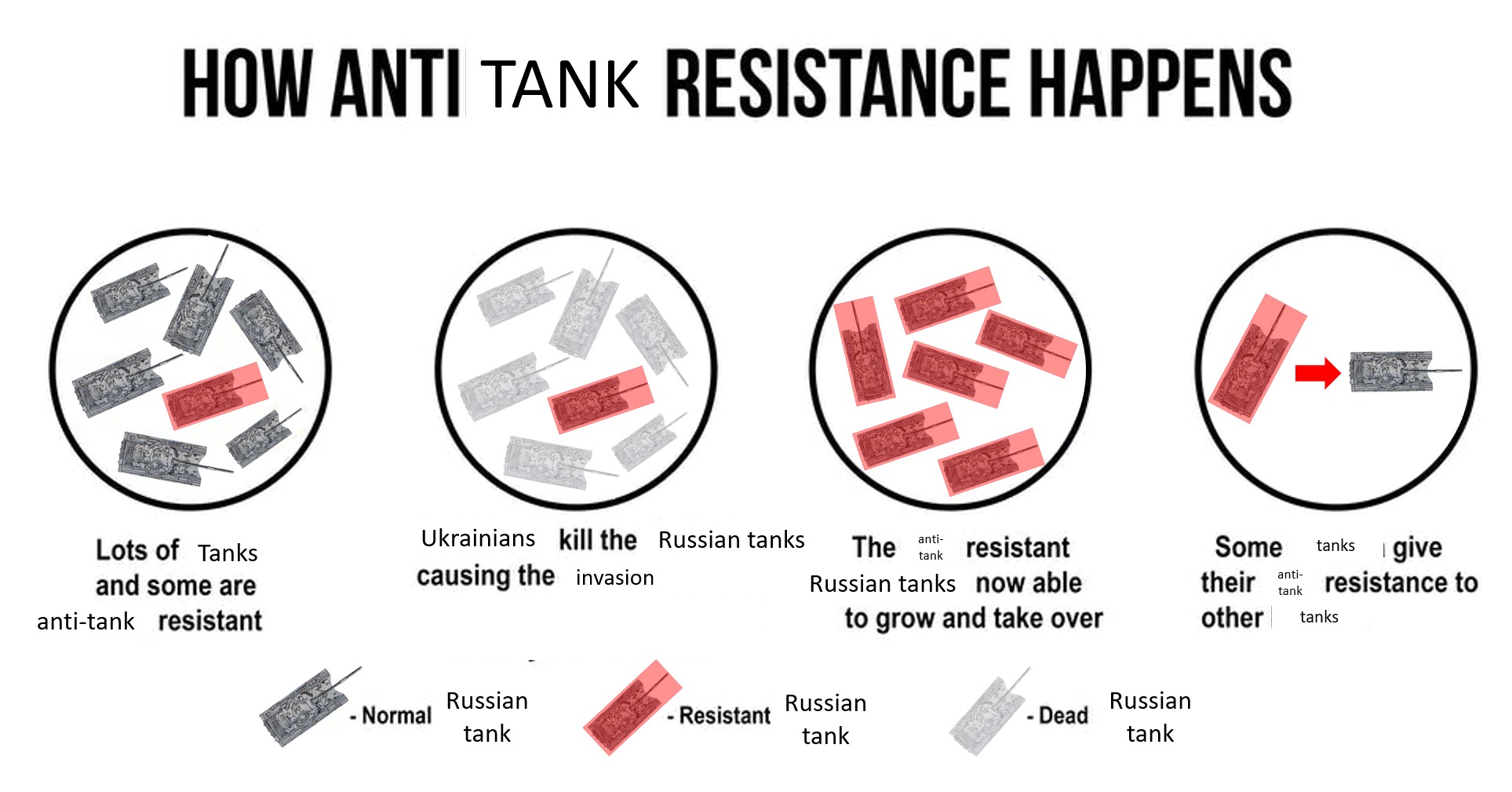 HOW ANTI TANK RESISTANCE HAPPENS

Lots of Tanks and some are anti-tank resistant

Ukrainians kill the Russian tanks causing the invasion

The anti-tank resistant Russian tanks now able to grow and take over

Some tanks give their anti-tank resistance to other tanks

- Normal Russian tank

- Resistant Russian tank

- Dead Russian tank