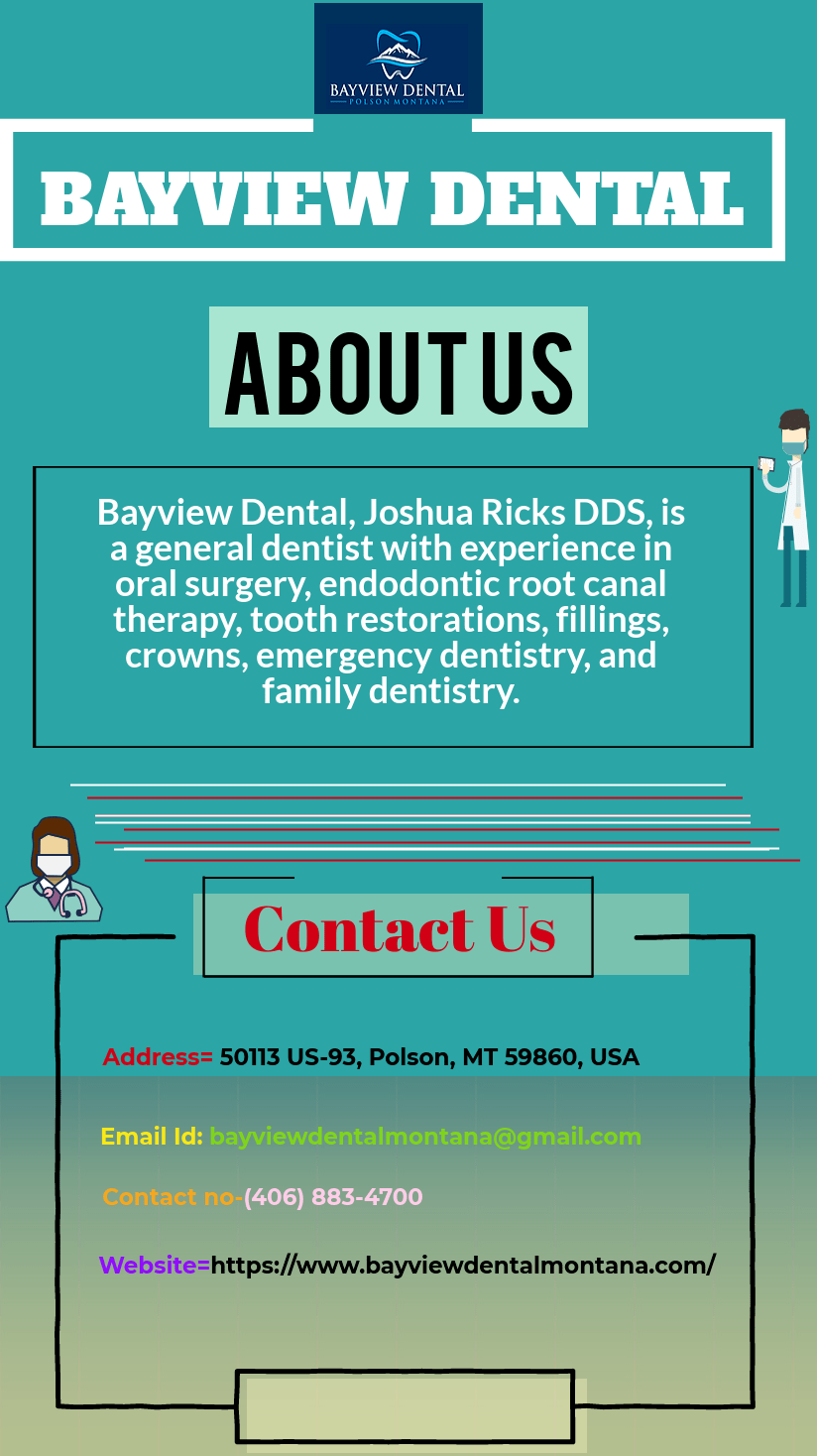 BAYVIEW DENTAL
POLSON MONTANA

BAYVIEW DENTAL

ABOUT US

Bayview Dental, Joshua Ricks DDS, is a general dentist with experience in oral surgery, endodontic root canal therapy, tooth restorations, fillings, crowns, emergency dentistry, and family dentistry.

Contact Us

Address= 50113 US-93, Polson, MT 59860, USA

Email Id: bayviewdentalmontana@gmail.com

Contact no-(406) 883-4700

Website=https://www.bayviewdentalmontana.com/