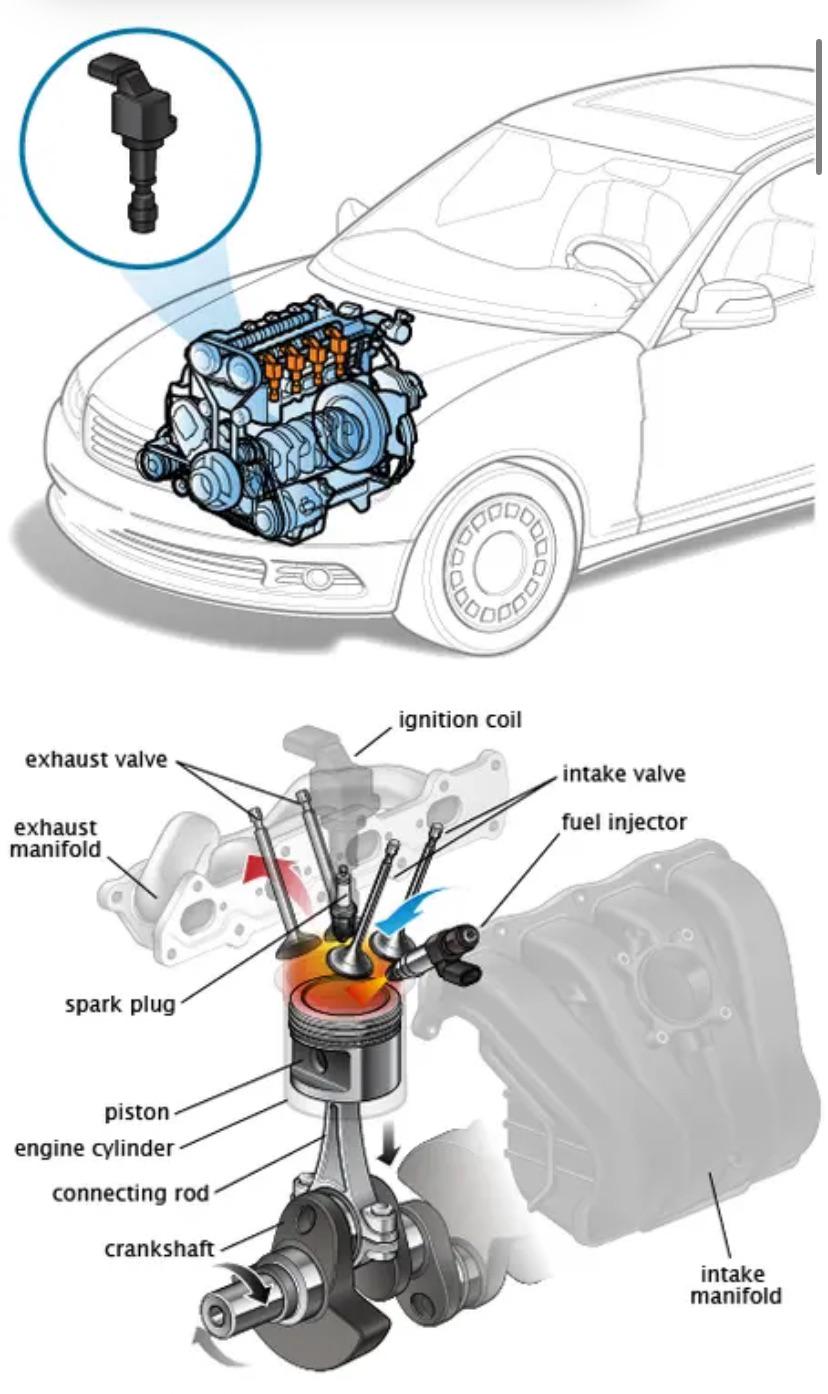 ignition coil

exhaust valve

intake valve

exhaust manifold

fuel injector

spark plug

piston

engine cylinder

connecting rod

crankshaft

intake manifold