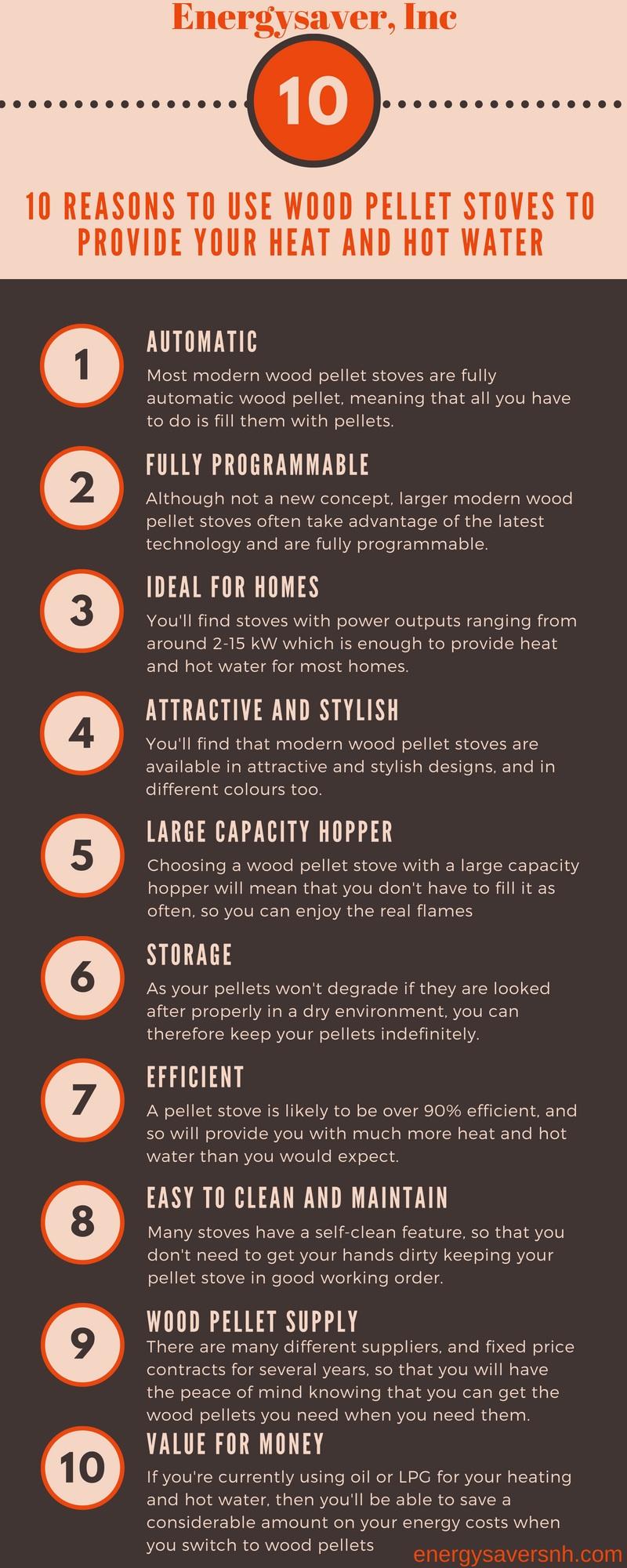 Energysaver, Inc

10

10 REASONS TO USE WOOD PELLET STOVES TO PROVIDE YOUR HEAT AND HOT WATER

1

AUTOMATIC

Most modern wood pellet stoves are fully automatic wood pellet, meaning that all you have to do is fill them with pellets.

2

FULLY PROGRAMMABLE

Although not a new concept, larger modern wood pellet stoves often take advantage of the latest technology and are fully programmable.

3

IDEAL FOR HOMES

You'll find stoves with power outputs ranging from around 2-15 kW which is enough to provide heat and hot water for most homes.

4

ATTRACTIVE AND STYLISH

You'll find that modern wood pellet stoves are available in attractive and stylish designs, and in different colours too.

5

LARGE CAPACITY HOPPER

Choosing a wood pellet stove with a large capacity hopper will mean that you don't have to fill it as often, so you can enjoy the real flames

6

STORAGE

As your pellets won't degrade if they are looked after properly in a dry environment, you can therefore keep your pellets indefinitely.

7

EFFICIENT

A pellet stove is likely to be over 90% efficient, and so will provide you with much more heat and hot water than you would expect.

8

EASY TO CLEAN AND MAINTAIN

Many stoves have a self-clean feature, so that you don't need to get your hands dirty keeping your pellet stove in good working order.

9

WOOD PELLET SUPPLY

There are many different suppliers, and fixed price contracts for several years, so that you will have the peace of mind knowing that you can get the wood pellets you need when you need them.

10

VALUE FOR MONEY

If you're currently using oil or LPG for your heating and hot water, then you'll be able to save a considerable amount on your energy costs when you switch to wood pellets

energysaversnh.com