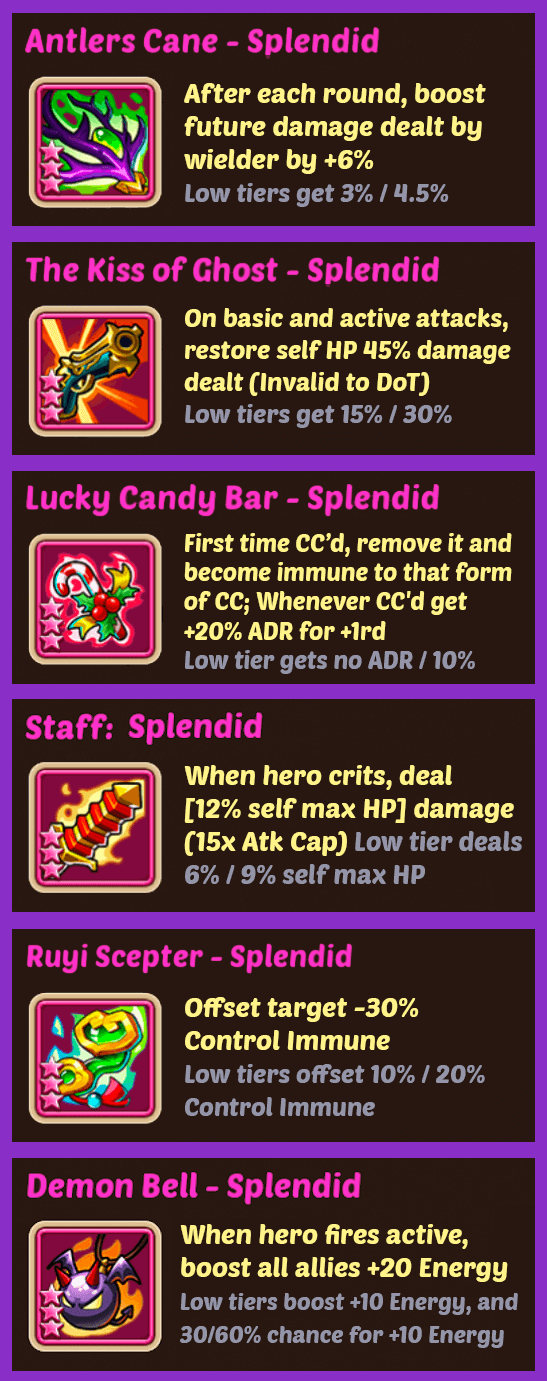 Antlers Cane - Splendid

After each round, boost future damage dealt by wielder by +6%
Low tiers get 3% / 4.5%

The Kiss of Ghost - Splendid

On basic and active attacks, restore self HP 45% damage dealt (Invalid to DoT)
Low tiers get 15% / 30%

Lucky Candy Bar - Splendid

First time CC'd, remove it and become immune to that form of CC; Whenever CC'd get +20% ADR for +1rd
Low tier gets no ADR / 10%

Staff: Splendid

When hero crits, deal [12% self max HP] damage (15x Atk Cap) Low tier deals 6% / 9% self max HP

Ruyi Scepter - Splendid

Offset target -30% Control Immune
Low tiers offset 10% / 20% Control Immune

Demon Bell - Splendid

When hero fires active, boost all allies +20 Energy
Low tiers boost +10 Energy, and 30/60% chance for +10 Energy